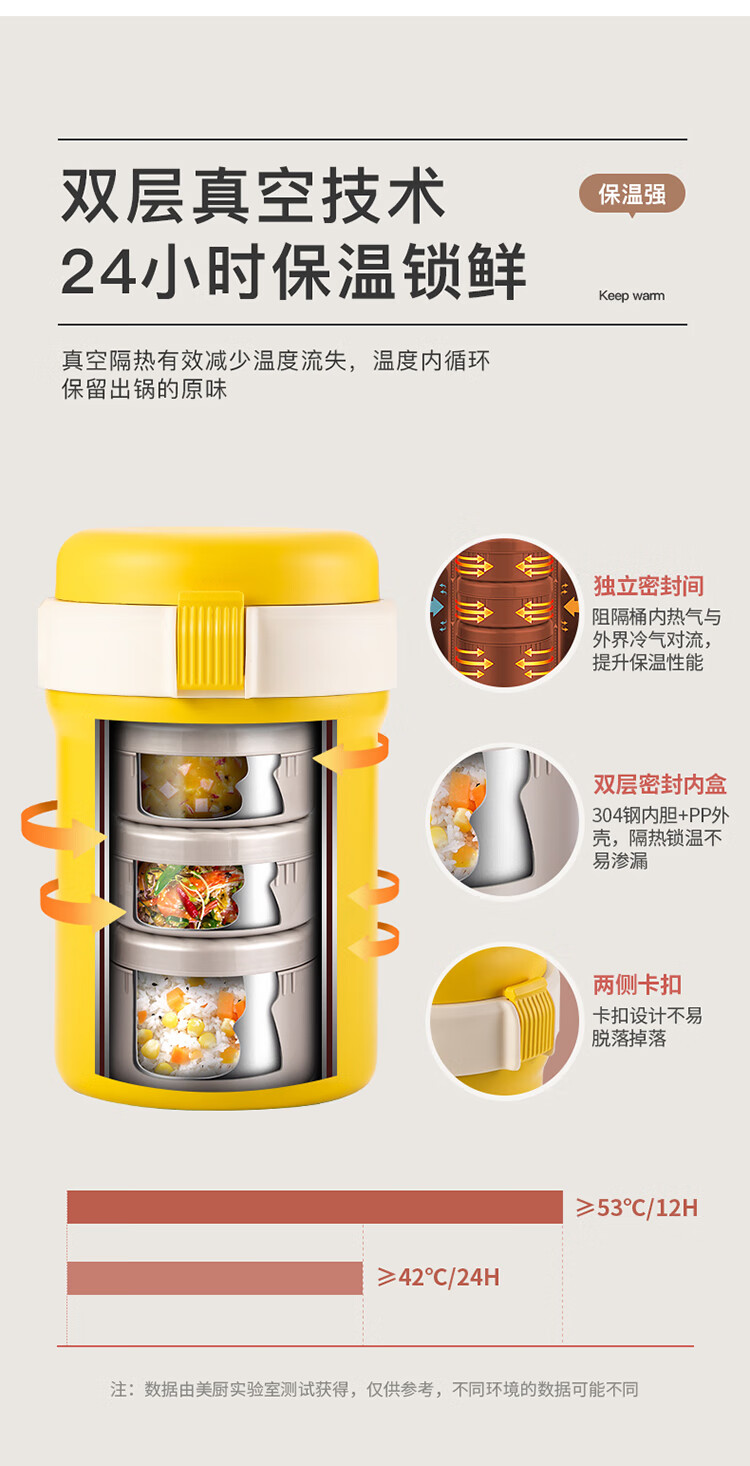 双层真空技术
24小时保温锁鲜

保温强
Keep warm

真空隔热有效减少温度流失，温度内循环保留出锅的原味

独立密封间
阻隔桶内热气与外界冷气对流，提升保温性能

双层密封内盒
304钢内胆+PP外壳，隔热锁温不易渗漏

两侧卡扣
卡扣设计不易脱落掉落

≥53°C/12H

≥42°C/24H

注：数据由美厨实验室测试获得，仅供参考，不同环境的数据可能不同