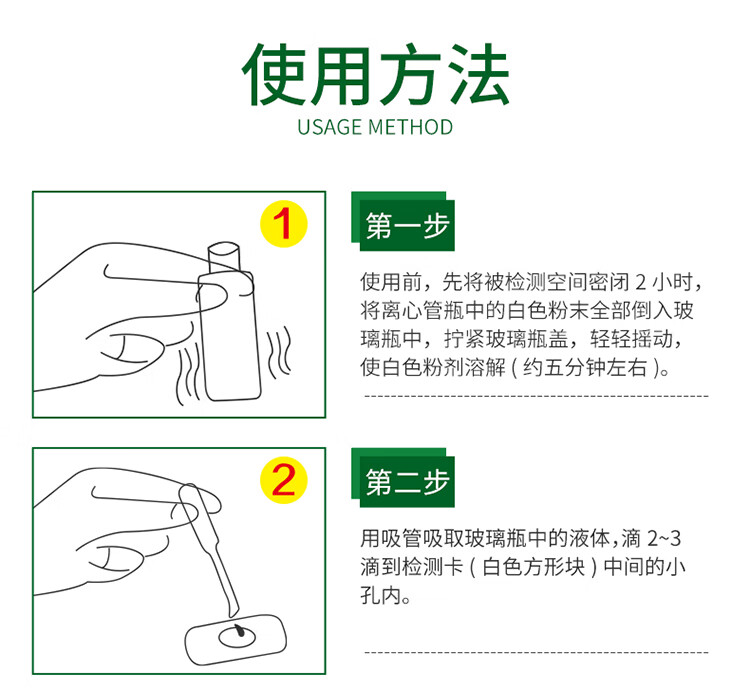 使用方法
USAGE METHOD

1

第一步

使用前，先将被检测空间密闭 2 小时，将离心管瓶中的白色粉末全部倒入玻璃瓶中，拧紧玻璃瓶盖，轻轻摇动，使白色粉剂溶解（约五分钟左右）。

2

第二步

用吸管吸取玻璃瓶中的液体，滴 2~3 滴到检测卡（白色方形块）中间的小孔内。