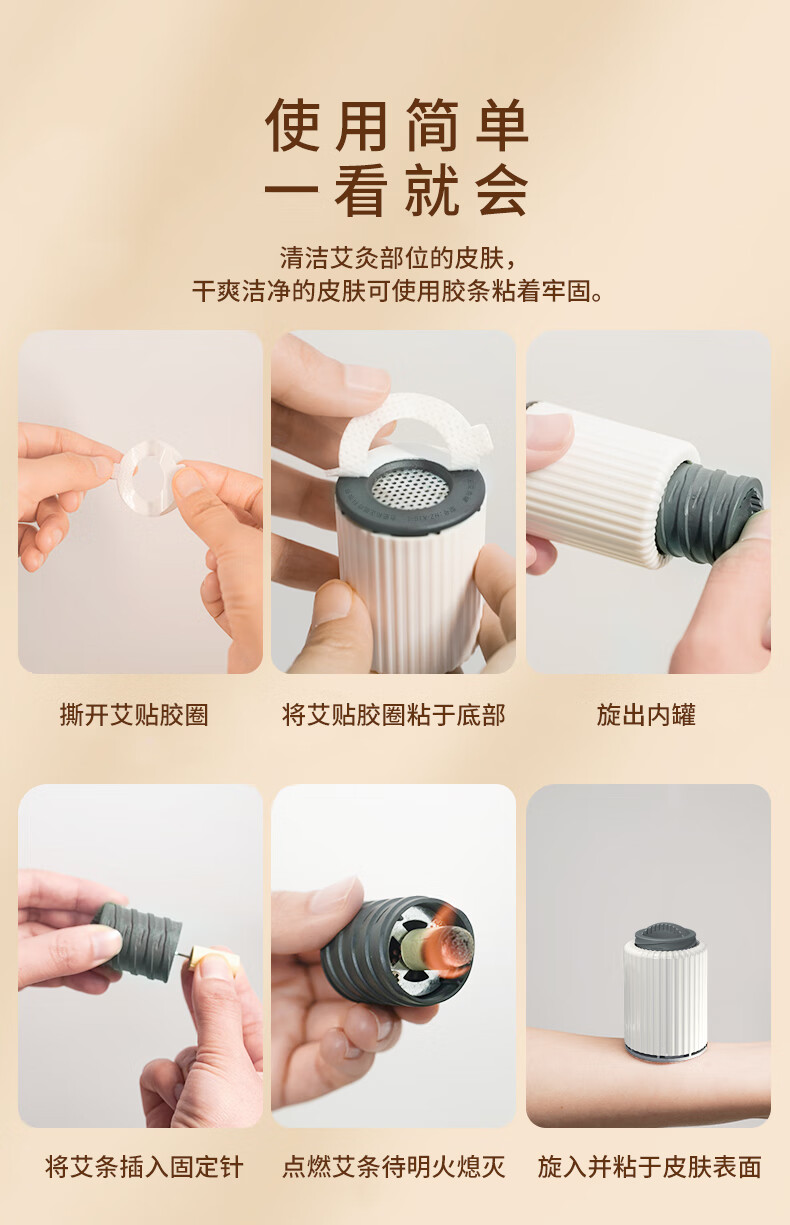 使用简单
一看就会

清洁艾灸部位的皮肤，
干爽洁净的皮肤可使用胶条粘着牢固。

撕开艾贴胶圈

将艾贴胶圈粘于底部

旋出内罐

将艾条插入固定针

点燃艾条待明火熄灭

旋入并粘于皮肤表面