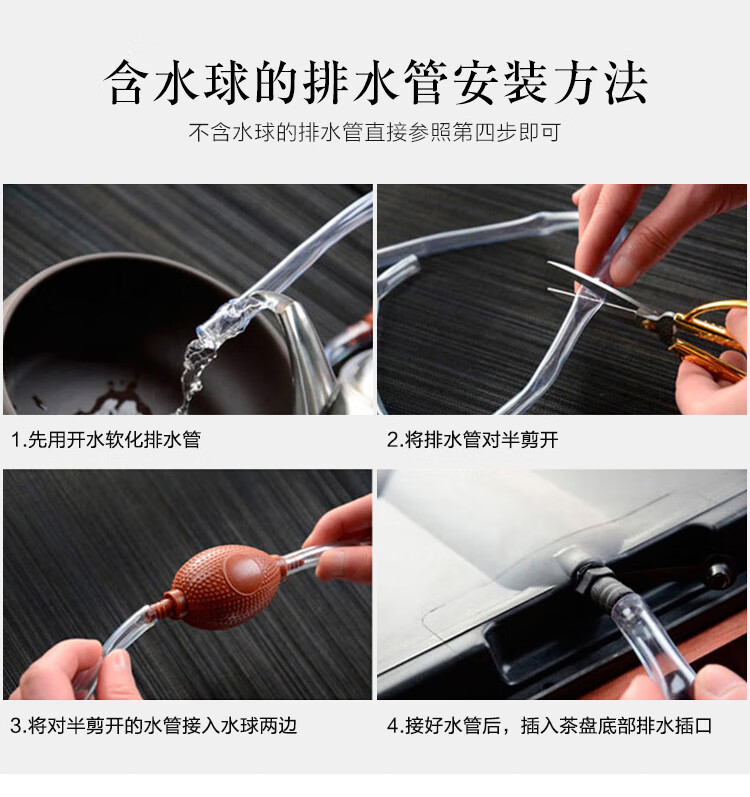 含水球的排水管安装方法

不含水球的排水管直接参照第四步即可

1.先用开水软化排水管

2.将排水管对半剪开

3.将对半剪开的水管接入水球两边

4.接好水管后，插入茶盘底部排水插口