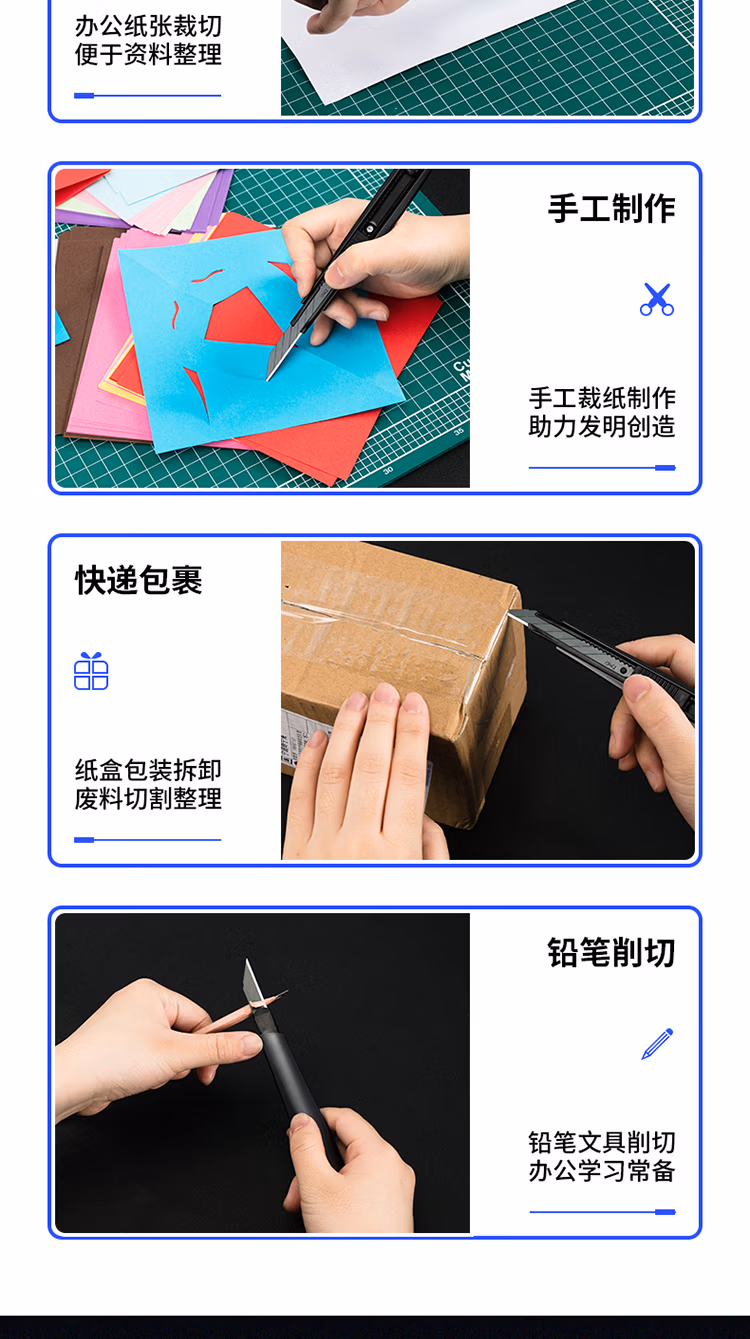 办公纸张裁切
便于资料整理

手工制作

手工裁纸制作
助力发明创造

快递包裹

纸盒包装拆卸
废料切割整理

铅笔削切

铅笔文具削切
办公学习常备