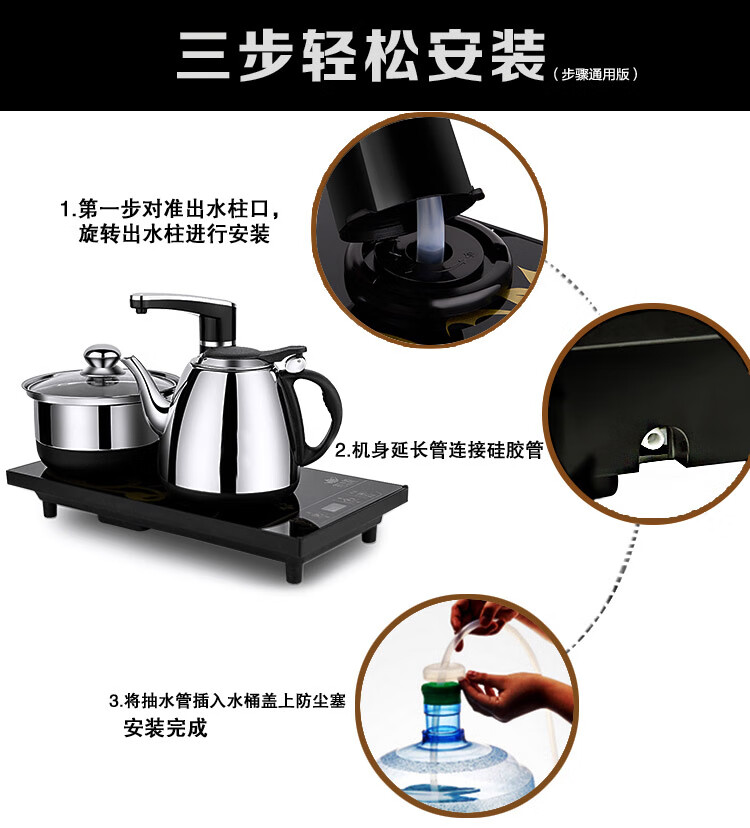 三步轻松安装（步骤通用版）

1.第一步对准出水柱口，旋转出水柱进行安装

2.机身延长管连接硅胶管

3.将抽水管插入水桶盖上防尘塞
安装完成