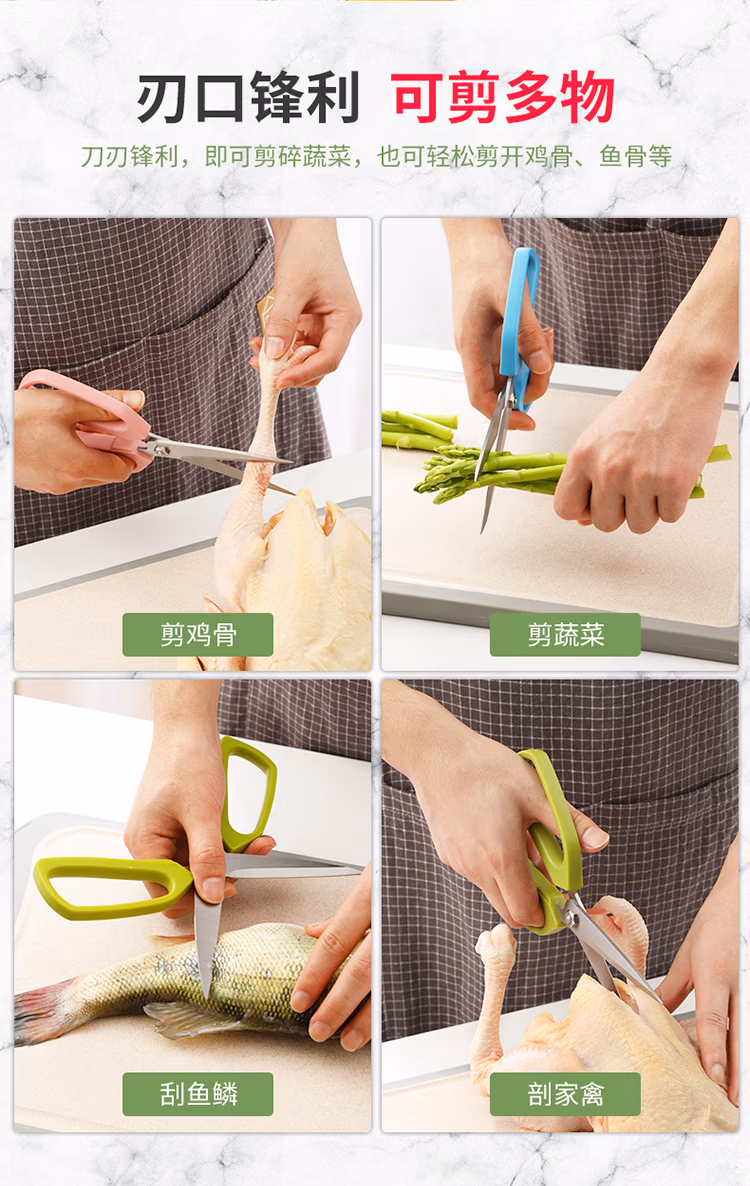 刃口锋利 可剪多物

刀刃锋利，即可剪碎蔬菜，也可轻松剪开鸡骨、鱼骨等

剪鸡骨

剪蔬菜

刮鱼鳞

剖家禽