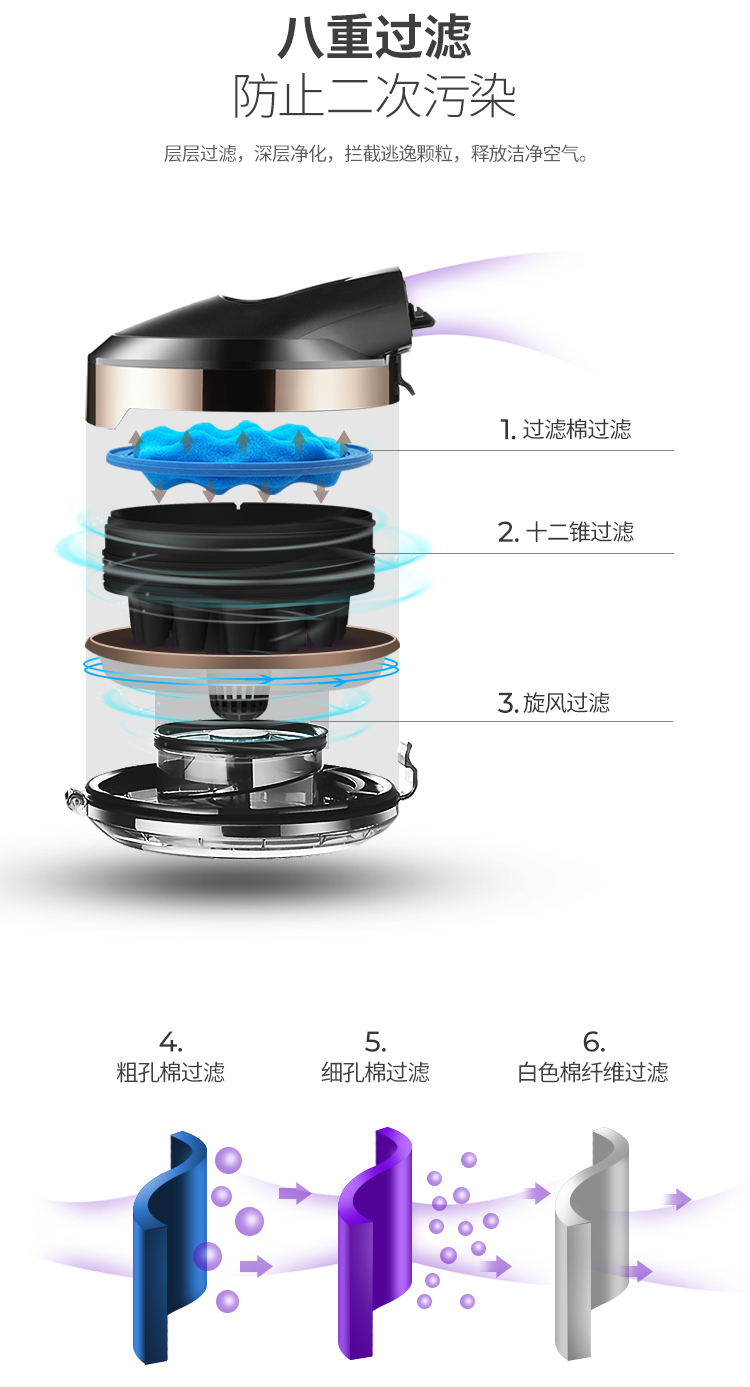 八重过滤
防止二次污染

层层过滤，深层净化，拦截逃逸颗粒，释放洁净空气。

1. 过滤棉过滤

2. 十二锥过滤

3. 旋风过滤

4.
粗孔棉过滤

5.
细孔棉过滤

6.
白色棉纤维过滤