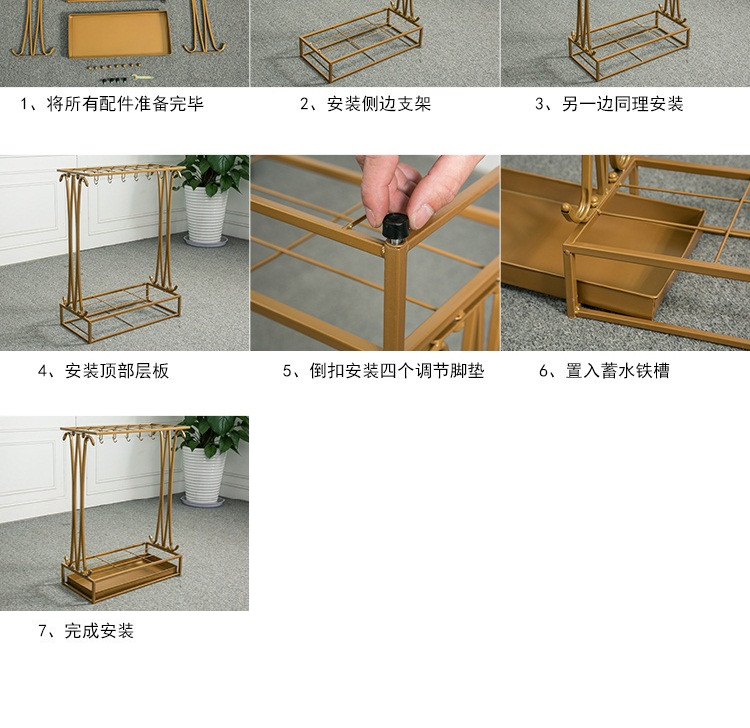 1、将所有配件准备完毕

2、安装侧边支架

3、另一边同理安装

4、安装顶部层板

5、倒扣安装四个调节脚垫

6、置入蓄水铁槽

7、完成安装