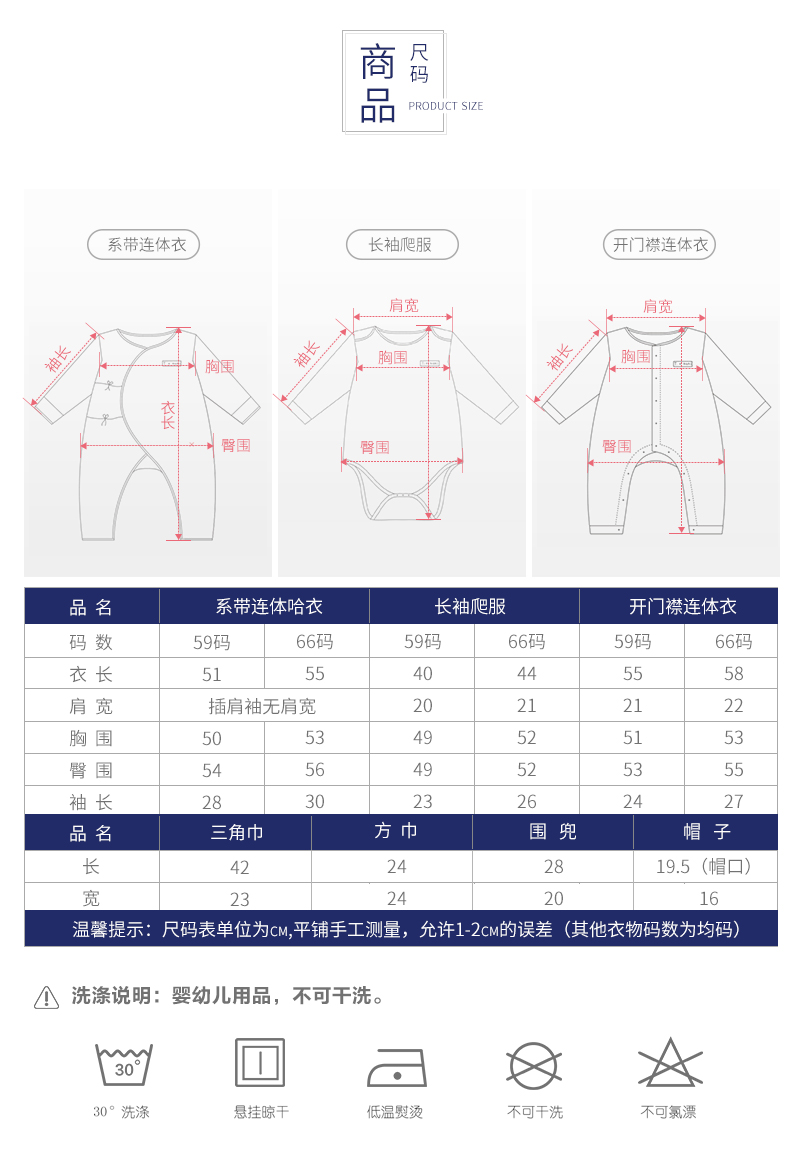 商品 尺码 PRODUCT SIZE

系带连体衣

袖长 胸围 衣长 臀围

长袖爬服

肩宽 袖长 胸围 臀围

开门襟连体衣

肩宽 袖长 胸围 臀围

| 品 名 | 系带连体哈衣 | | 长袖爬服 | | 开门襟连体衣 | |
|---|---|---|---|---|---|---|
| 码 数 | 59码 | 66码 | 59码 | 66码 | 59码 | 66码 |
| 衣 长 | 51 | 55 | 40 | 44 | 55 | 58 |
| 肩 宽 | 插肩袖无肩宽 | | 20 | 21 | 21 | 22 |
| 胸 围 | 50 | 53 | 49 | 52 | 51 | 53 |
| 臀 围 | 54 | 56 | 49 | 52 | 53 | 55 |
| 袖 长 | 28 | 30 | 23 | 26 | 24 | 27 |

| 品 名 | 三角巾 | 方 巾 | 围 兜 | 帽 子 |
|---|---|---|---|---|
| 长 | 42 | 24 | 28 | 19.5（帽口） |
| 宽 | 23 | 24 | 20 | 16 |

温馨提示：尺码表单位为CM,平铺手工测量，允许1-2CM的误差（其他衣物码数为均码）

洗涤说明：婴幼儿用品，不可干洗。

30°
30° 洗涤

悬挂晾干

低温熨烫

不可干洗

不可氯漂