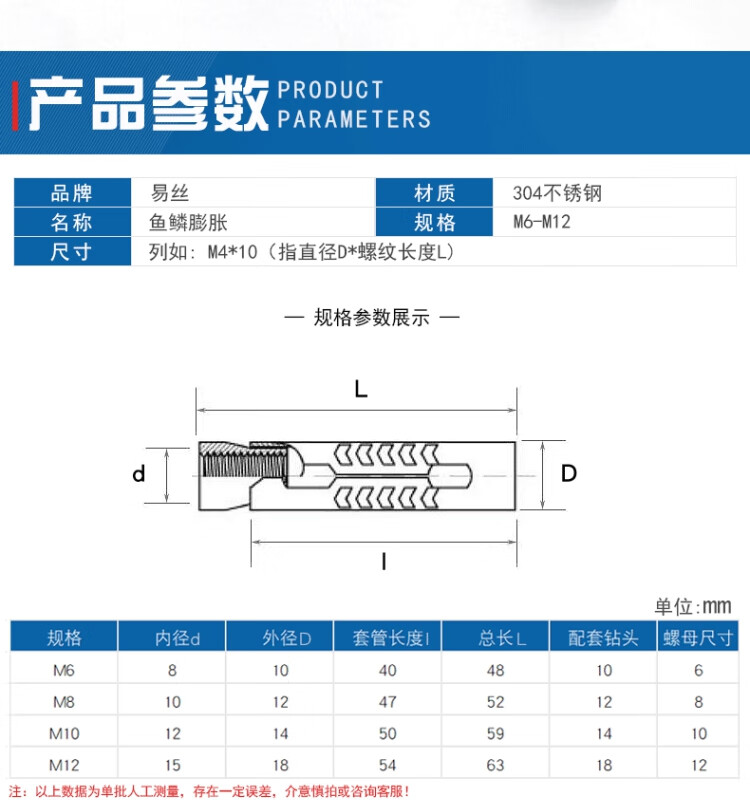 产品参数 PRODUCT PARAMETERS

| 品牌 | 易丝 | 材质 | 304不锈钢 |
|---|---|---|---|
| 名称 | 鱼鳞膨胀 | 规格 | M6-M12 |
| 尺寸 | 列如：M4*10（指直径D*螺纹长度L） | | |

— 规格参数展示 —

L

d

D

l

单位:mm

| 规格 | 内径d | 外径D | 套管长度l | 总长L | 配套钻头 | 螺母尺寸 |
|---|---|---|---|---|---|---|
| M6 | 8 | 10 | 40 | 48 | 10 | 6 |
| M8 | 10 | 12 | 47 | 52 | 12 | 8 |
| M10 | 12 | 14 | 50 | 59 | 14 | 10 |
| M12 | 15 | 18 | 54 | 63 | 18 | 12 |

注：以上数据为单批人工测量，存在一定误差，介意慎拍或咨询客服！