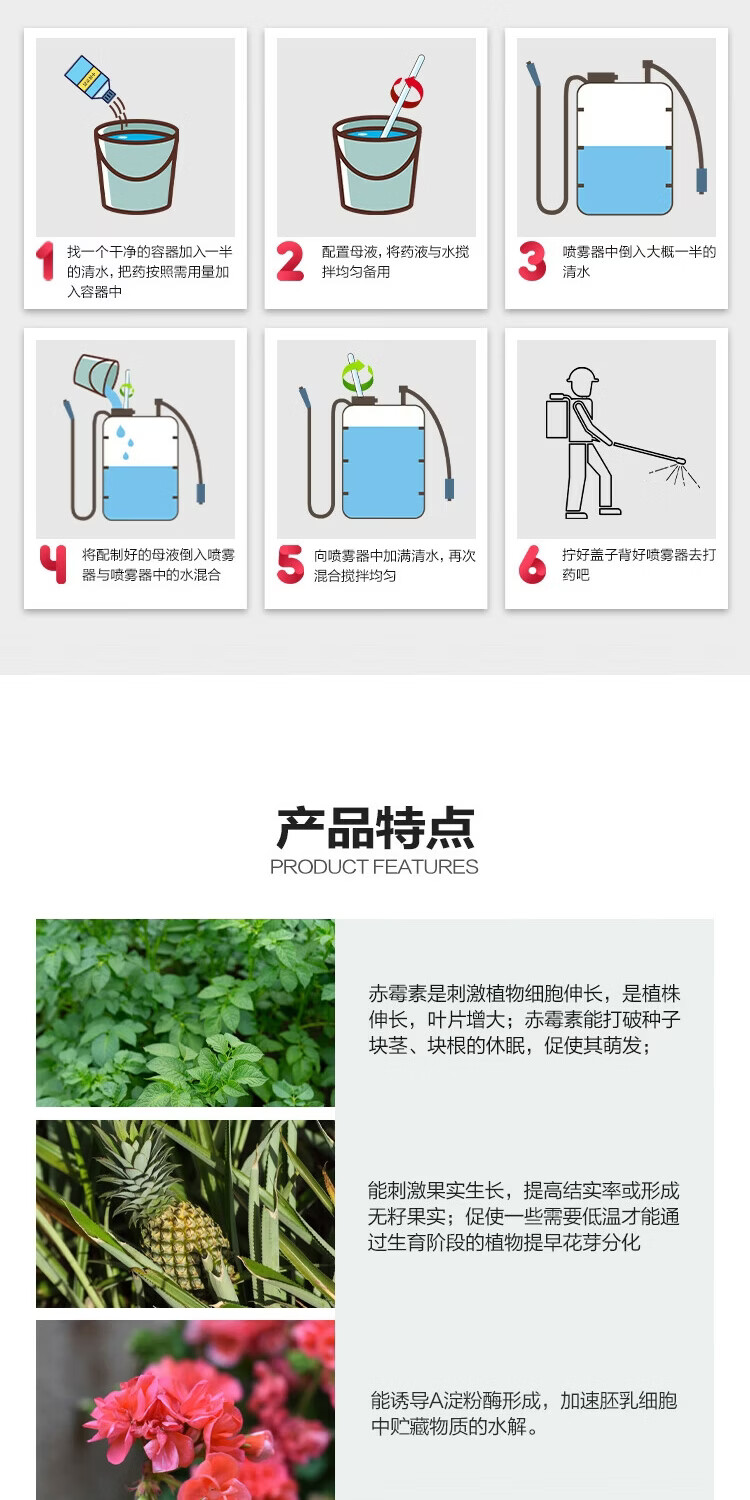 1 找一个干净的容器加入一半的清水，把药按照需用量加入容器中

2 配置母液，将药液与水搅拌均匀备用

3 喷雾器中倒入大概一半的清水

4 将配制好的母液倒入喷雾器与喷雾器中的水混合

5 向喷雾器中加满清水，再次混合搅拌均匀

6 拧好盖子背好喷雾器去打药吧

产品特点
PRODUCT FEATURES

赤霉素是刺激植物细胞伸长，是植株伸长，叶片增大；赤霉素能打破种子块茎、块根的休眠，促使其萌发；

能刺激果实生长，提高结实率或形成无籽果实；促使一些需要低温才能通过生育阶段的植物提早花芽分化

能诱导A淀粉酶形成，加速胚乳细胞中贮藏物质的水解。