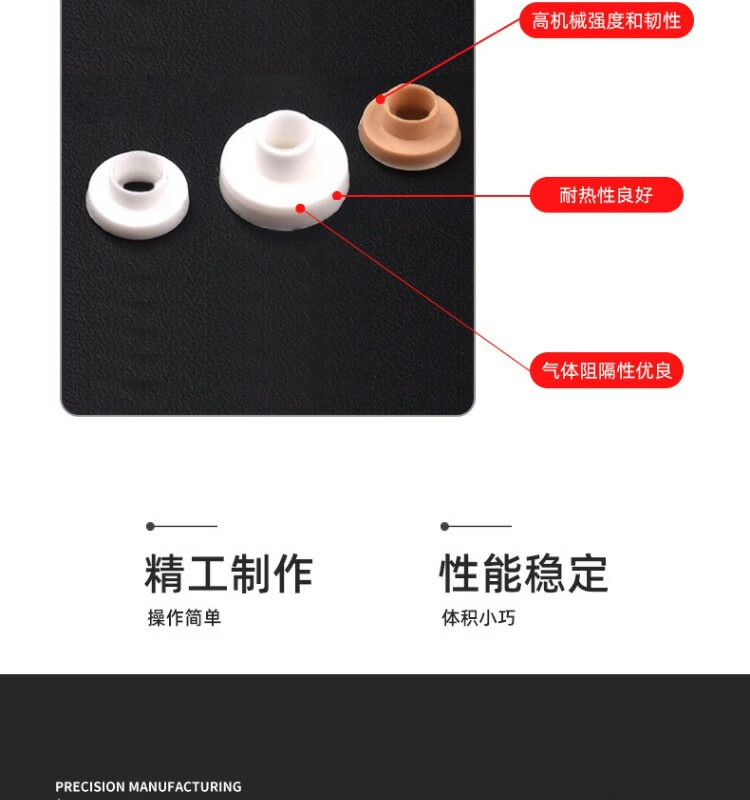 高机械强度和韧性

耐热性良好

气体阻隔性优良

精工制作
操作简单

性能稳定
体积小巧

PRECISION MANUFACTURING