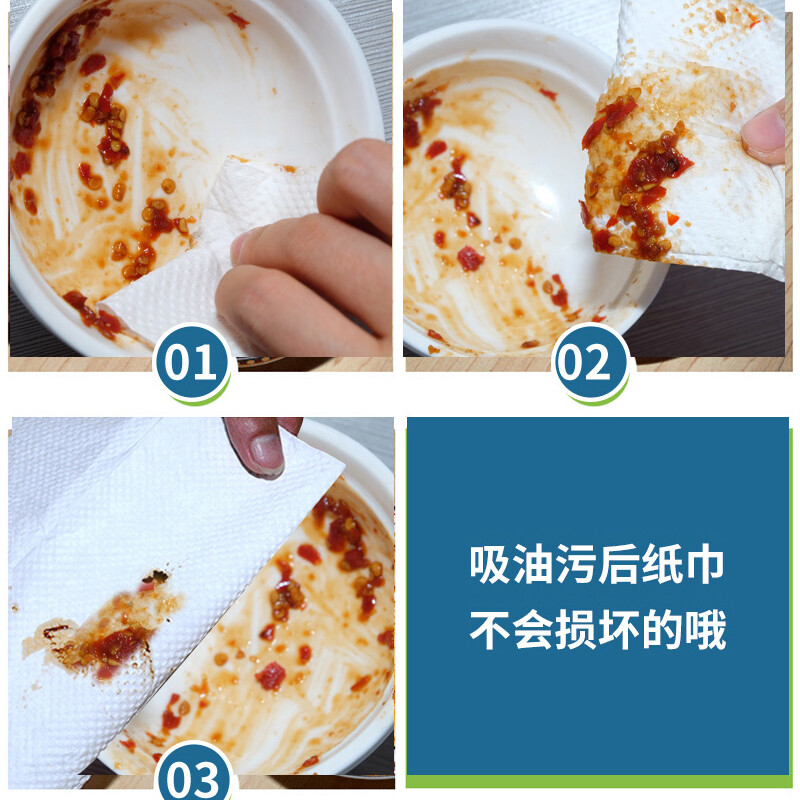 01

02

03

吸油污后纸巾
不会损坏的哦