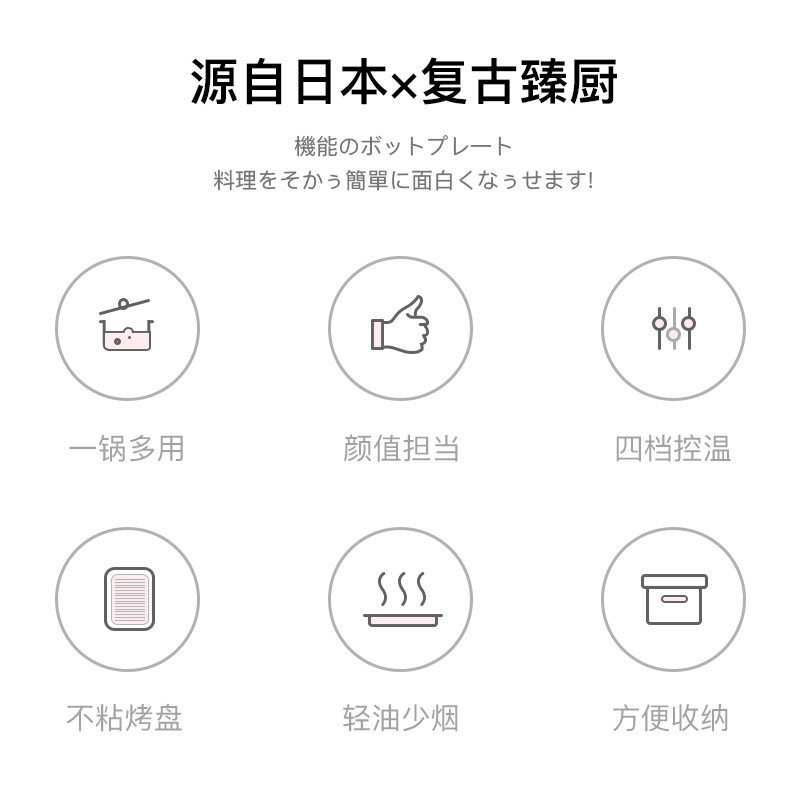 源自日本×复古臻厨

機能のボットプレート
料理をそかぅ簡單に面白くなぅせます!

一锅多用

颜值担当

四档控温

不粘烤盘

轻油少烟

方便收纳