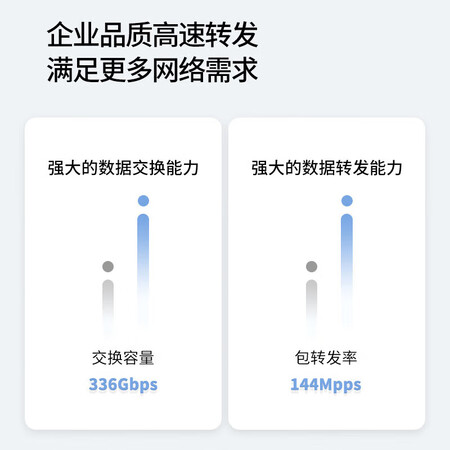 企业品质高速转发
满足更多网络需求

强大的数据交换能力

交换容量
336Gbps

强大的数据转发能力

包转发率
144Mpps