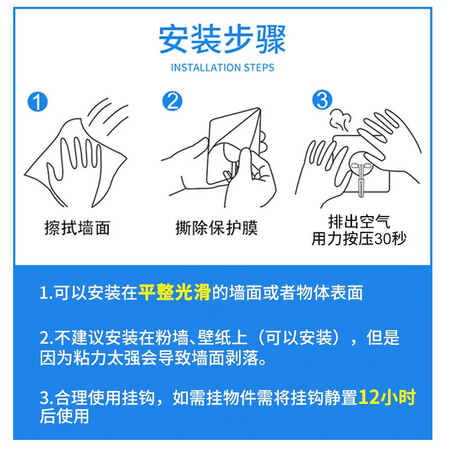 安装步骤

INSTALLATION STEPS

1
擦拭墙面

2
撕除保护膜

3
排出空气
用力按压30秒

1.可以安装在平整光滑的墙面或者物体表面

2.不建议安装在粉墙、壁纸上（可以安装），但是因为粘力太强会导致墙面剥落。

3.合理使用挂钩，如需挂物件需将挂钩静置12小时后使用