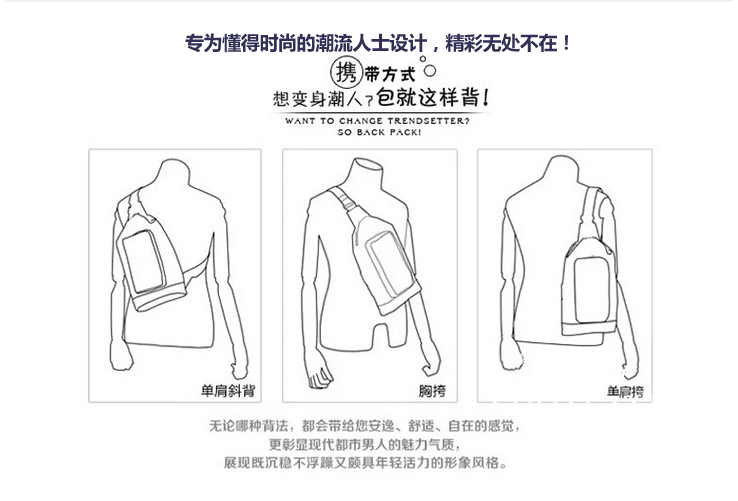 专为懂得时尚的潮流人士设计，精彩无处不在！

携带方式
想变身潮人？包就这样背！
WANT TO CHANGE TRENDSETTER?
SO BACK PACK!

单肩斜背

胸挎

单肩挎

无论哪种背法，都会带给您安逸、舒适、自在的感觉，
更彰显现代都市男人的魅力气质，
展现既沉稳不浮躁又颇具年轻活力的形象风格。