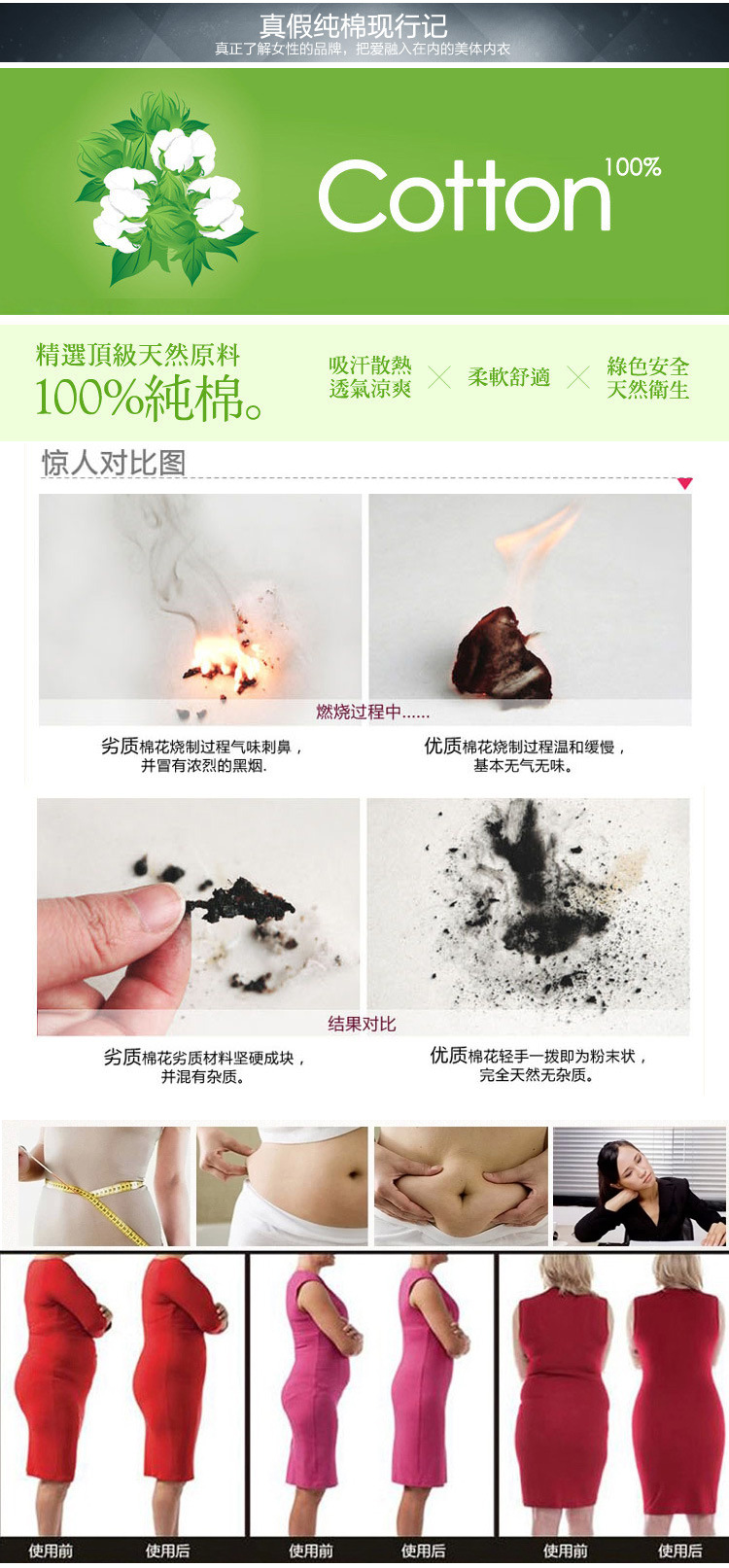 真假纯棉现行记
真正了解女性的品牌，把爱融入在内的美体内衣

Cotton 100%

精選頂級天然原料
100%純棉。

吸汗散熱
透氣涼爽

柔軟舒適

綠色安全
天然衛生

惊人对比图

燃烧过程中......

劣质棉花烧制过程气味刺鼻，并冒有浓烈的黑烟.

优质棉花烧制过程温和缓慢，基本无气无味。

结果对比

劣质棉花劣质材料坚硬成块，并混有杂质。

优质棉花轻手一拨即为粉末状，完全天然无杂质。

使用前 使用后 使用前 使用后 使用前 使用后