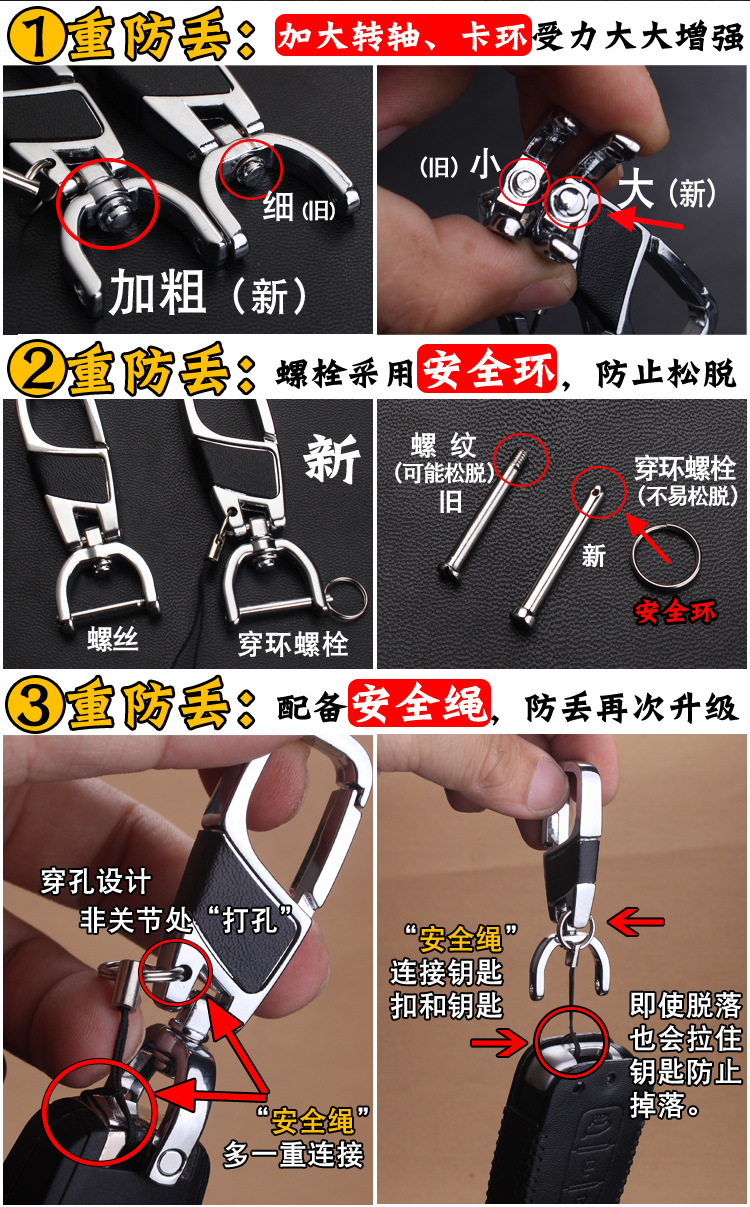 ①重防丢：加大转轴、卡环受力大大增强

细（旧）

加粗（新）

（旧）小

大（新）

②重防丢：螺栓采用安全环，防止松脱

新

螺丝

穿环螺栓

螺纹
（可能松脱）
旧

穿环螺栓
（不易松脱）

新

安全环

③重防丢：配备安全绳，防丢再次升级

穿孔设计
非关节处“打孔”

“安全绳”
多一重连接

“安全绳”
连接钥匙
扣和钥匙

即使脱落
也会拉住
钥匙防止
掉落。