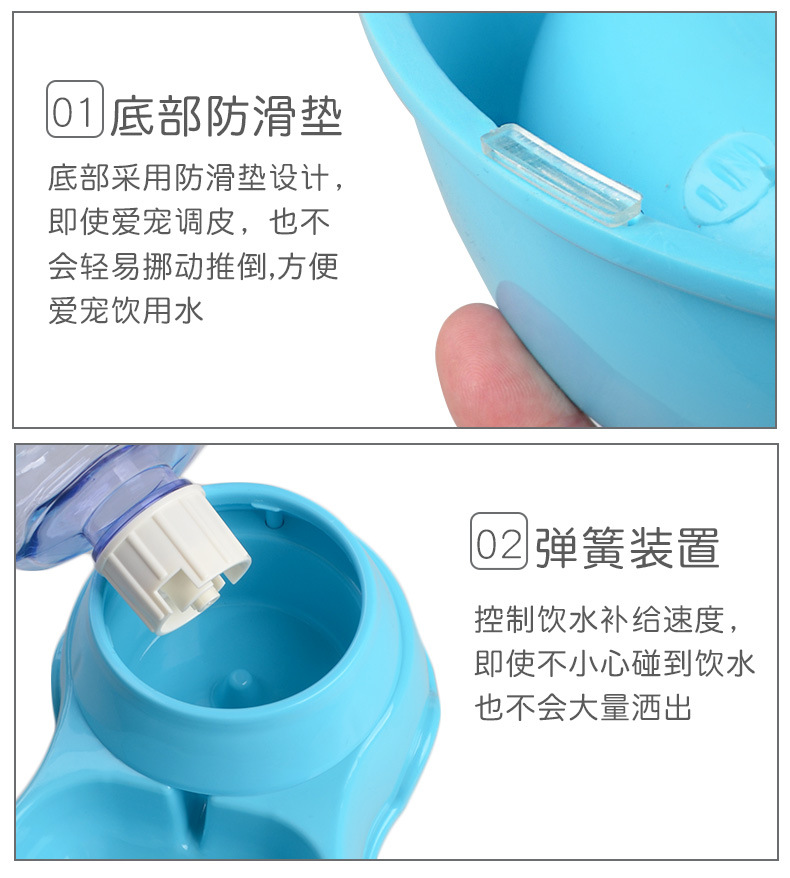 01 底部防滑垫

底部采用防滑垫设计，即使爱宠调皮，也不会轻易挪动推倒,方便爱宠饮用水

02 弹簧装置

控制饮水补给速度，即使不小心碰到饮水也不会大量洒出