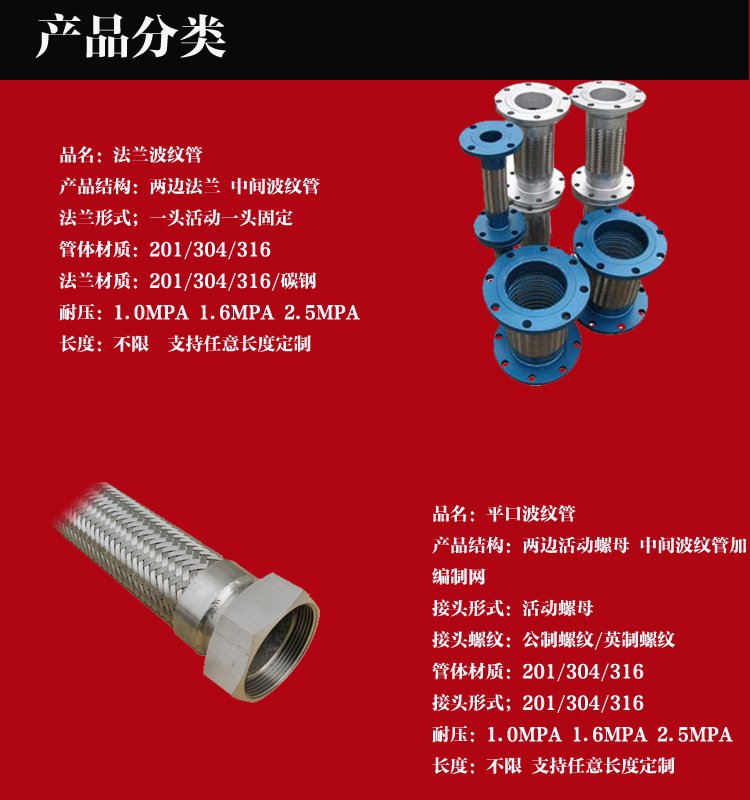 产品分类

品名：法兰波纹管
产品结构：两边法兰 中间波纹管
法兰形式；一头活动一头固定
管体材质：201/304/316
法兰材质：201/304/316/碳钢
耐压：1.0MPA 1.6MPA 2.5MPA
长度：不限 支持任意长度定制

品名：平口波纹管
产品结构：两边活动螺母 中间波纹管加编制网
接头形式：活动螺母
接头螺纹：公制螺纹/英制螺纹
管体材质：201/304/316
接头形式；201/304/316
耐压：1.0MPA 1.6MPA 2.5MPA
长度：不限 支持任意长度定制