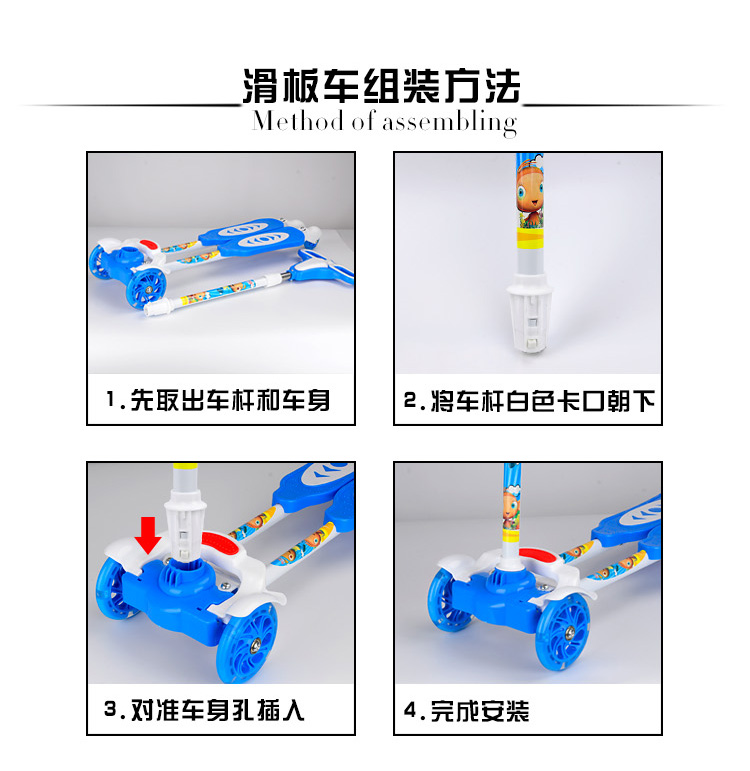 滑板车组装方法
Method of assembling

1.先取出车杆和车身

2.将车杆白色卡口朝下

3.对准车身孔插入

4.完成安装