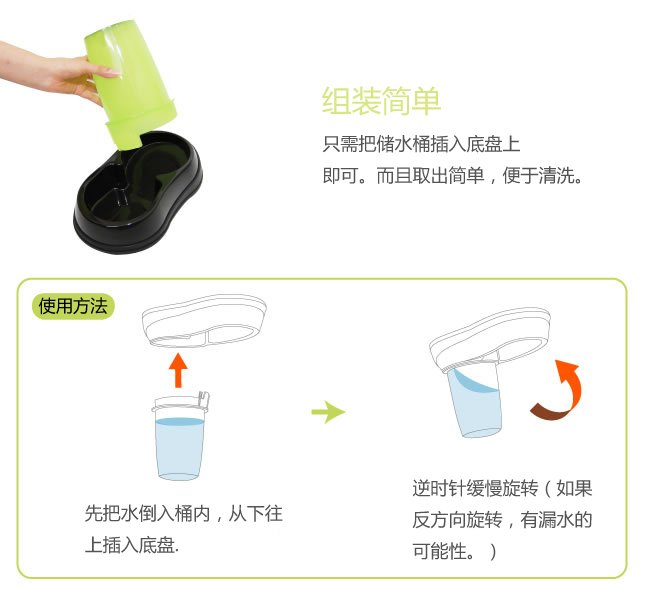 组装简单

只需把储水桶插入底盘上即可。而且取出简单，便于清洗。

使用方法

先把水倒入桶内，从下往上插入底盘.

逆时针缓慢旋转（如果反方向旋转，有漏水的可能性。）