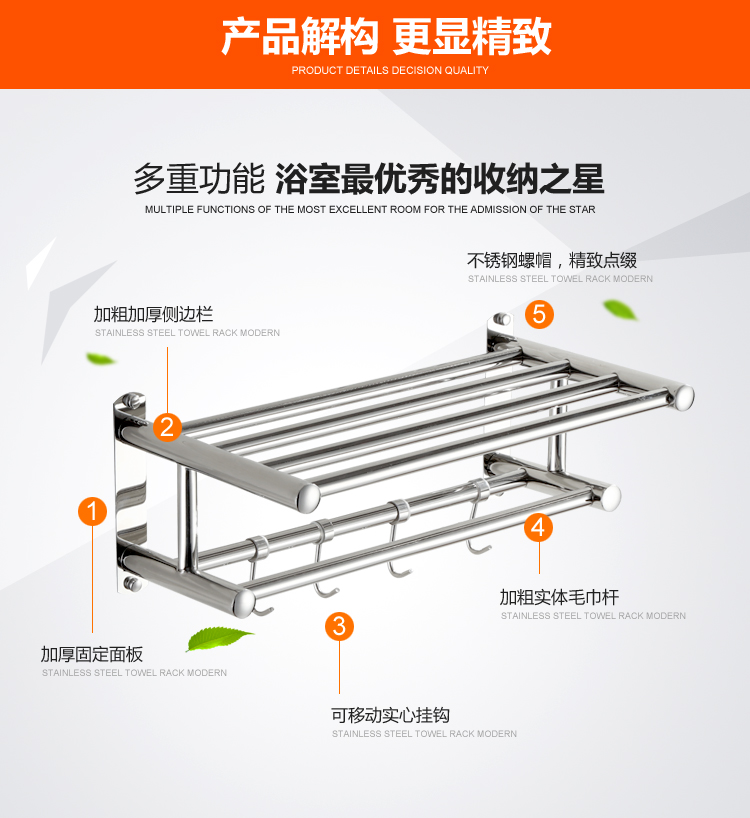 产品解构 更显精致
PRODUCT DETAILS DECISION QUALITY

多重功能 浴室最优秀的收纳之星
MULTIPLE FUNCTIONS OF THE MOST EXCELLENT ROOM FOR THE ADMISSION OF THE STAR

不锈钢螺帽，精致点缀
STAINLESS STEEL TOWEL RACK MODERN

5

加粗加厚侧边栏
STAINLESS STEEL TOWEL RACK MODERN

2

1

4

加粗实体毛巾杆
STAINLESS STEEL TOWEL RACK MODERN

3

加厚固定面板
STAINLESS STEEL TOWEL RACK MODERN

可移动实心挂钩
STAINLESS STEEL TOWEL RACK MODERN