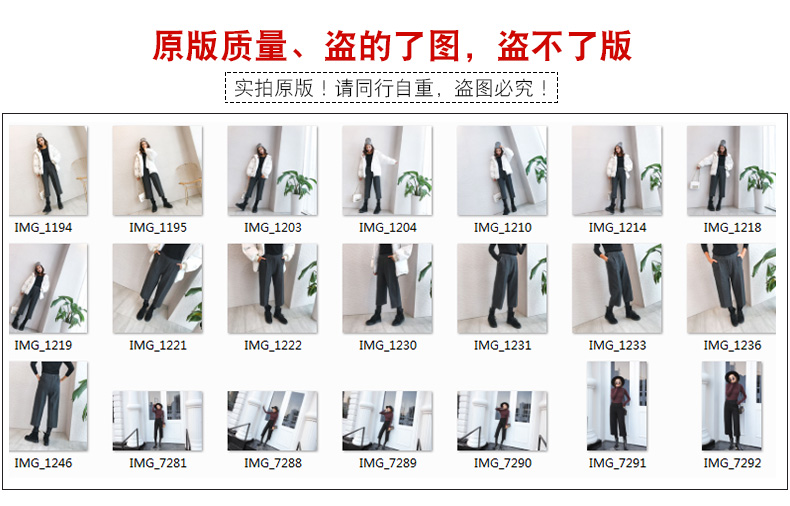 原版质量、盗的了图，盗不了版

实拍原版！请同行自重，盗图必究！

IMG_1194 IMG_1195 IMG_1203 IMG_1204 IMG_1210 IMG_1214 IMG_1218

IMG_1219 IMG_1221 IMG_1222 IMG_1230 IMG_1231 IMG_1233 IMG_1236

IMG_1246 IMG_7281 IMG_7288 IMG_7289 IMG_7290 IMG_7291 IMG_7292