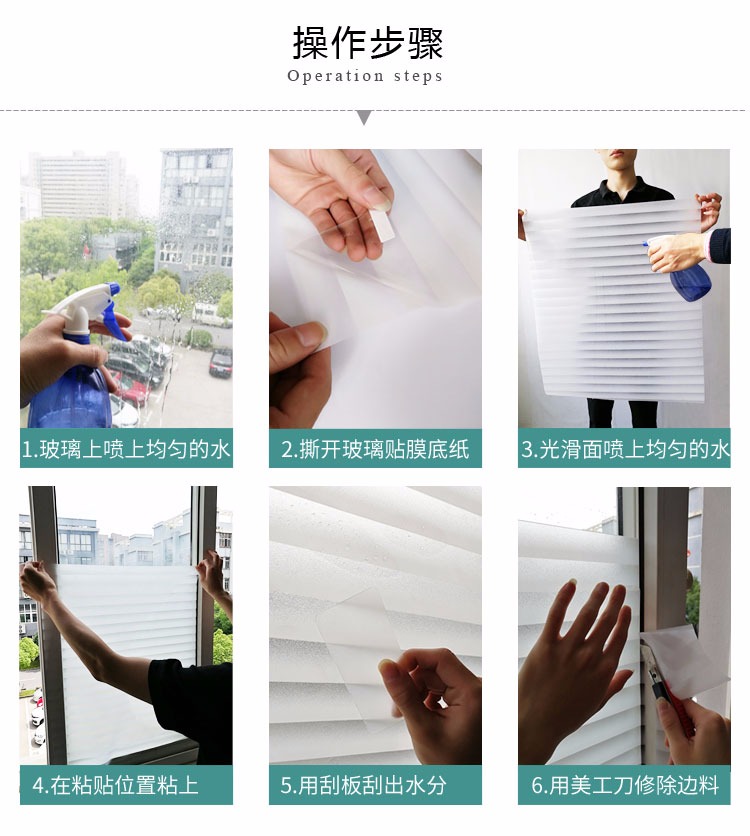 操作步骤
Operation steps

1.玻璃上喷上均匀的水

2.撕开玻璃贴膜底纸

3.光滑面喷上均匀的水

4.在粘贴位置粘上

5.用刮板刮出水分

6.用美工刀修除边料