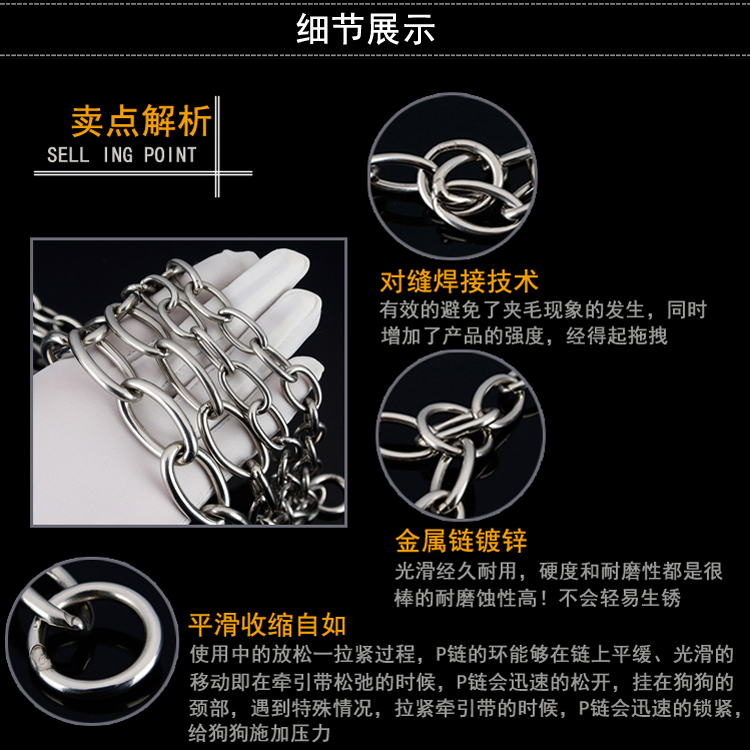 细节展示

卖点解析
SELL ING POINT

对缝焊接技术
有效的避免了夹毛现象的发生，同时增加了产品的强度，经得起拖拽

金属链镀锌
光滑经久耐用，硬度和耐磨性都是很棒的耐磨蚀性高！不会轻易生锈

平滑收缩自如
使用中的放松一拉紧过程，P链的环能够在链上平缓、光滑的移动即在牵引带松弛的时候，P链会迅速的松开，挂在狗狗的颈部，遇到特殊情况，拉紧牵引带的时候，P链会迅速的锁紧，给狗狗施加压力