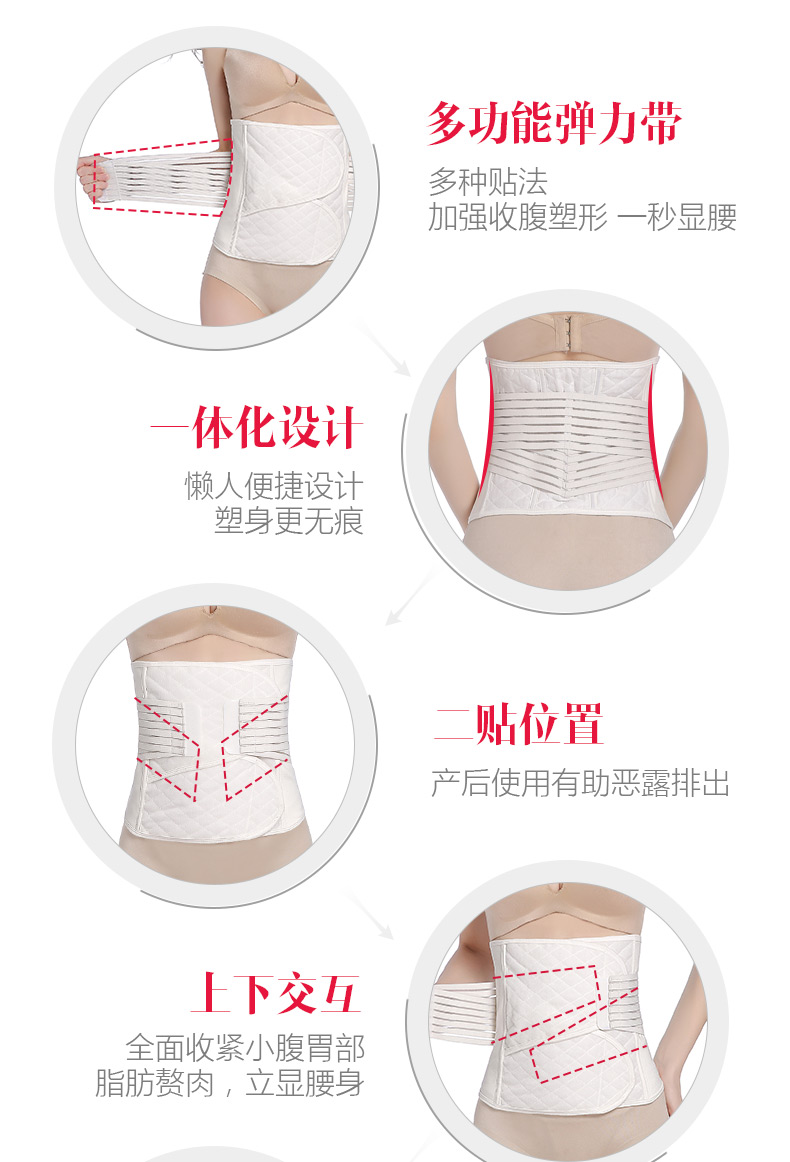 多功能弹力带

多种贴法
加强收腹塑形 一秒显腰

一体化设计

懒人便捷设计
塑身更无痕

二贴位置

产后使用有助恶露排出

上下交互

全面收紧小腹胃部
脂肪赘肉，立显腰身