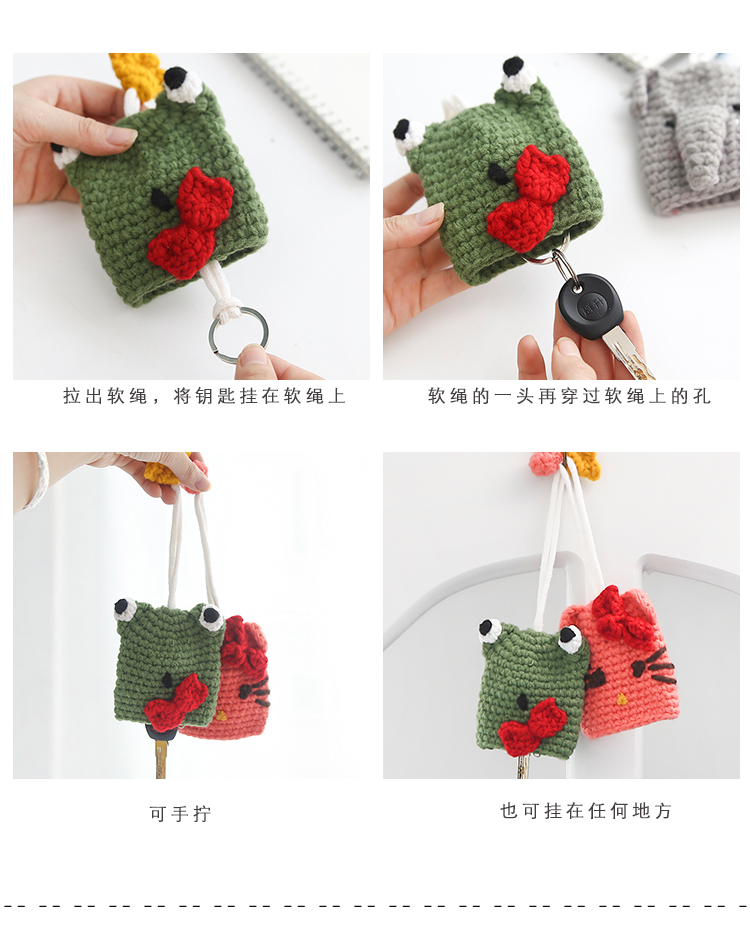 拉出软绳，将钥匙挂在软绳上

软绳的一头再穿过软绳上的孔

可手拧

也可挂在任何地方