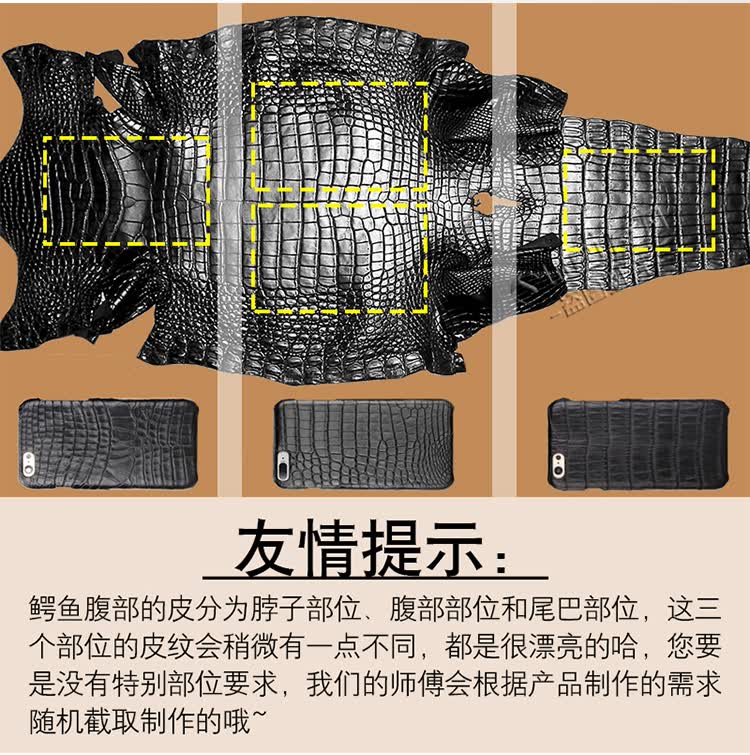 友情提示：

鳄鱼腹部的皮分为脖子部位、腹部部位和尾巴部位，这三个部位的皮纹会稍微有一点不同，都是很漂亮的哈，您要是没有特别部位要求，我们的师傅会根据产品制作的需求随机截取制作的哦~