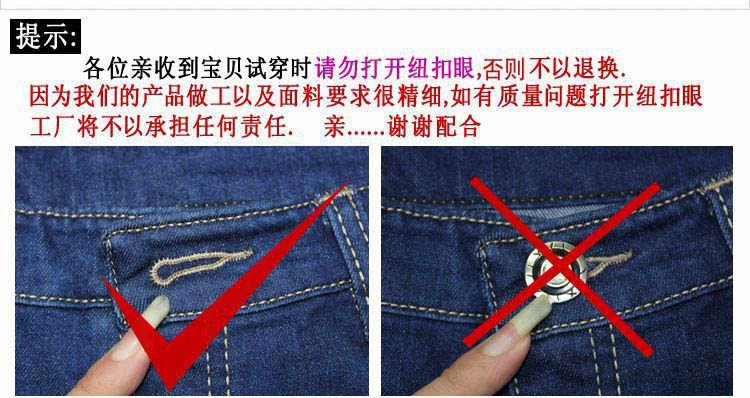 提示:

各位亲收到宝贝试穿时请勿打开纽扣眼,否则不以退换.

因为我们的产品做工以及面料要求很精细,如有质量问题打开纽扣眼工厂将不以承担任何责任.　亲......谢谢配合