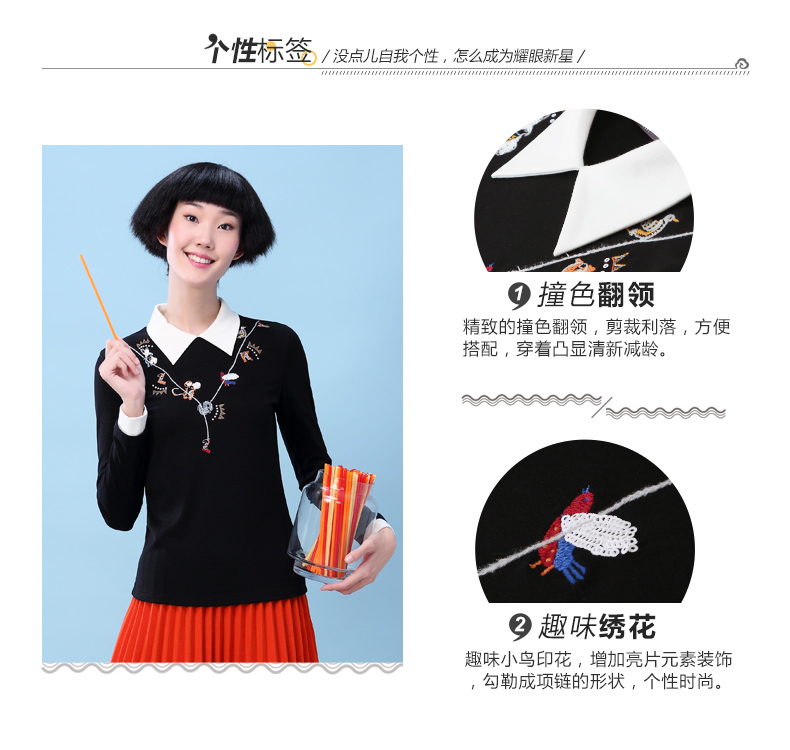 个性标签 / 没点儿自我个性，怎么成为耀眼新星 /

1 撞色翻领

精致的撞色翻领，剪裁利落，方便搭配，穿着凸显清新减龄。

2 趣味绣花

趣味小鸟印花，增加亮片元素装饰，勾勒成项链的形状，个性时尚。