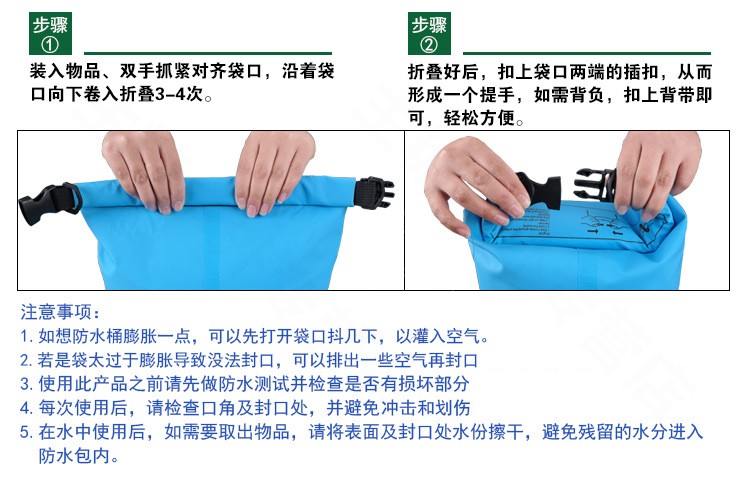 步骤
①

装入物品、双手抓紧对齐袋口，沿着袋口向下卷入折叠3-4次。

步骤
②

折叠好后，扣上袋口两端的插扣，从而形成一个提手，如需背负，扣上背带即可，轻松方便。

注意事项：
1. 如想防水桶膨胀一点，可以先打开袋口抖几下，以灌入空气。
2. 若是袋太过于膨胀导致没法封口，可以排出一些空气再封口
3. 使用此产品之前请先做防水测试并检查是否有损坏部分
4. 每次使用后，请检查口角及封口处，并避免冲击和划伤
5. 在水中使用后，如需要取出物品，请将表面及封口处水份擦干，避免残留的水分进入防水包内。