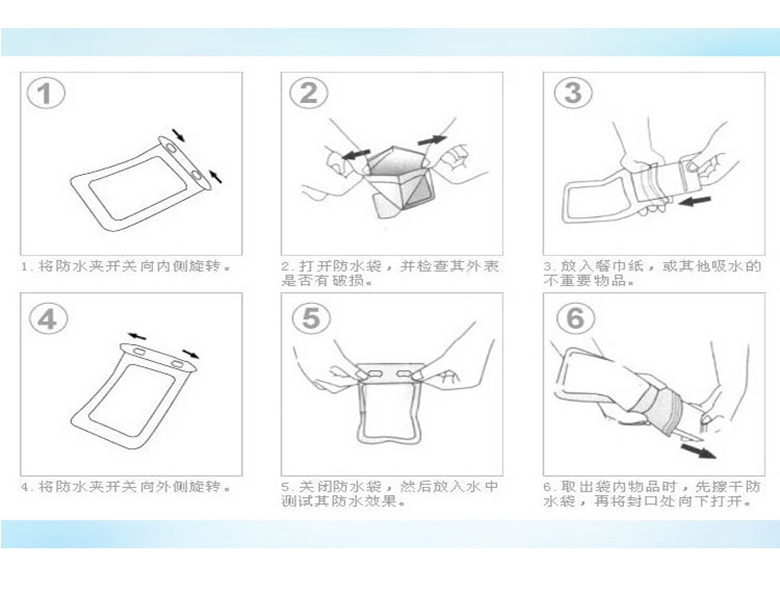 1

1. 将防水夹开关向内侧旋转。

2

2. 打开防水袋，并检查其外表是否有破损。

3

3. 放入餐巾纸，或其他吸水的不重要物品。

4

4. 将防水夹开关向外侧旋转。

5

5. 关闭防水袋，然后放入水中测试其防水效果。

6

6. 取出袋内物品时，先擦干防水袋，再将封口处向下打开。