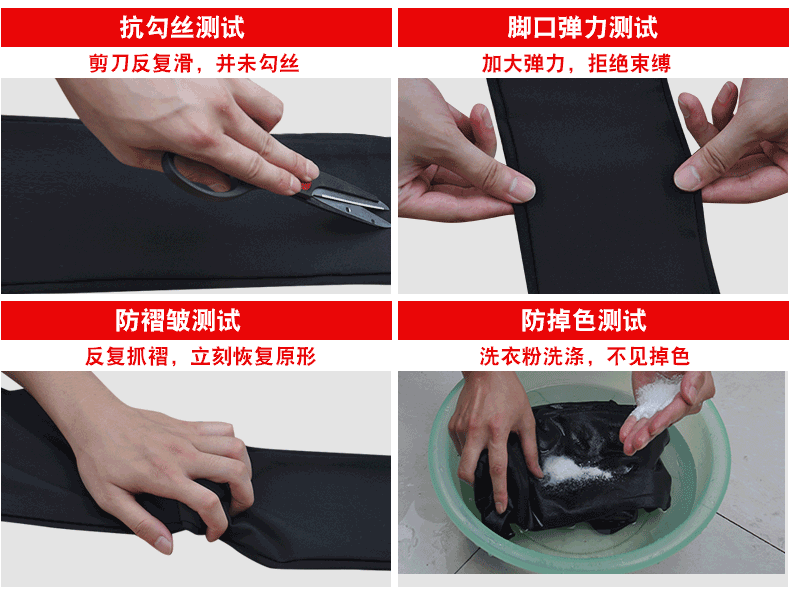 抗勾丝测试
剪刀反复滑，并未勾丝

脚口弹力测试
加大弹力，拒绝束缚

防褶皱测试
反复抓褶，立刻恢复原形

防掉色测试
洗衣粉洗涤，不见掉色