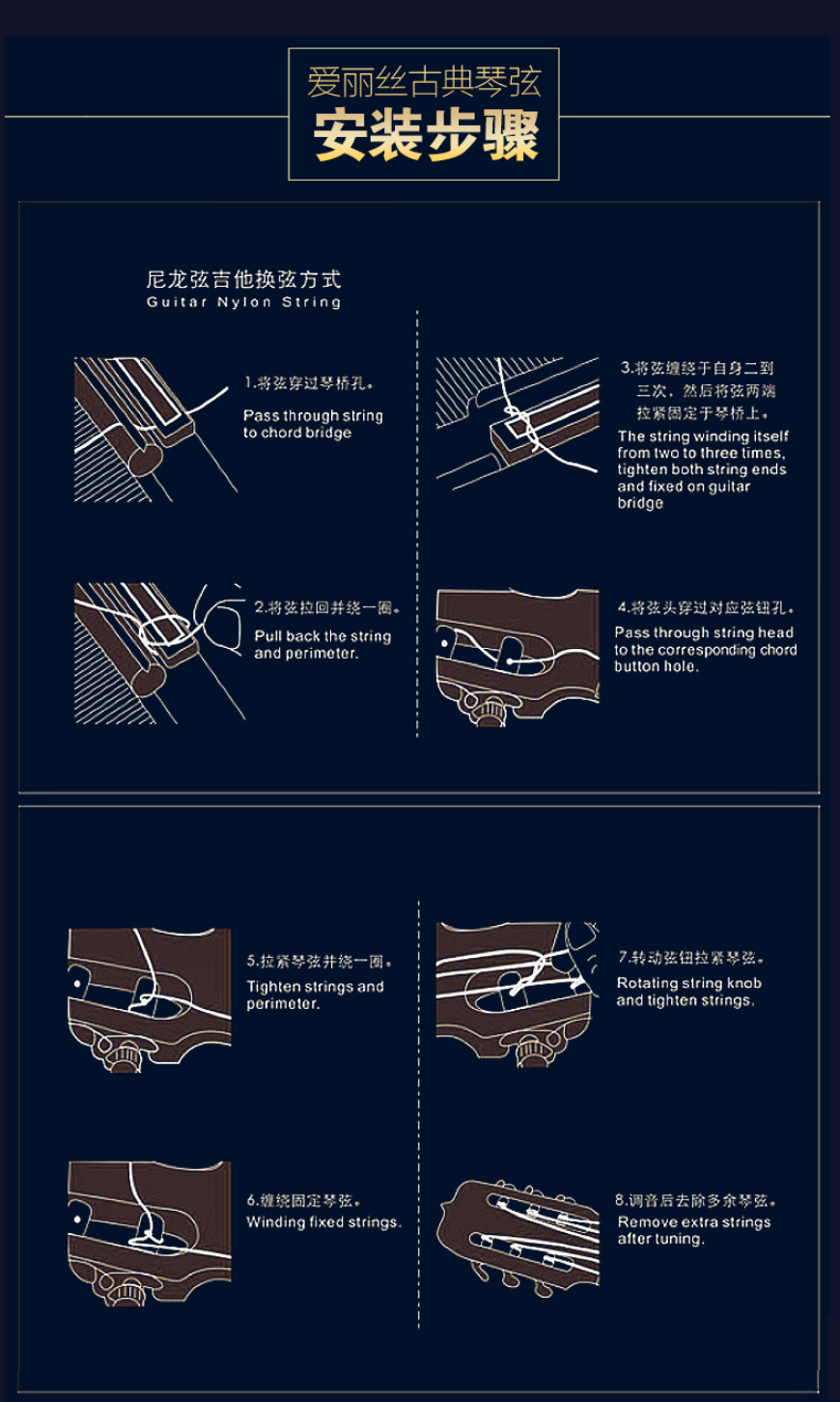 爱丽丝古典琴弦
安装步骤

尼龙弦吉他换弦方式
Guitar Nylon String

1.将弦穿过琴桥孔。
Pass through string to chord bridge

2.将弦拉回并绕一圈。
Pull back the string and perimeter.

3.将弦缠绕于自身二到三次，然后将弦两端拉紧固定于琴桥上。
The string winding itself from two to three times, tighten both string ends and fixed on guitar bridge

4.将弦头穿过对应弦钮孔。
Pass through string head to the corresponding chord button hole.

5.拉紧琴弦并绕一圈。
Tighten strings and perimeter.

6.缠绕固定琴弦。
Winding fixed strings.

7.转动弦钮拉紧琴弦。
Rotating string knob and tighten strings.

8.调音后去除多余琴弦。
Remove extra strings after tuning.