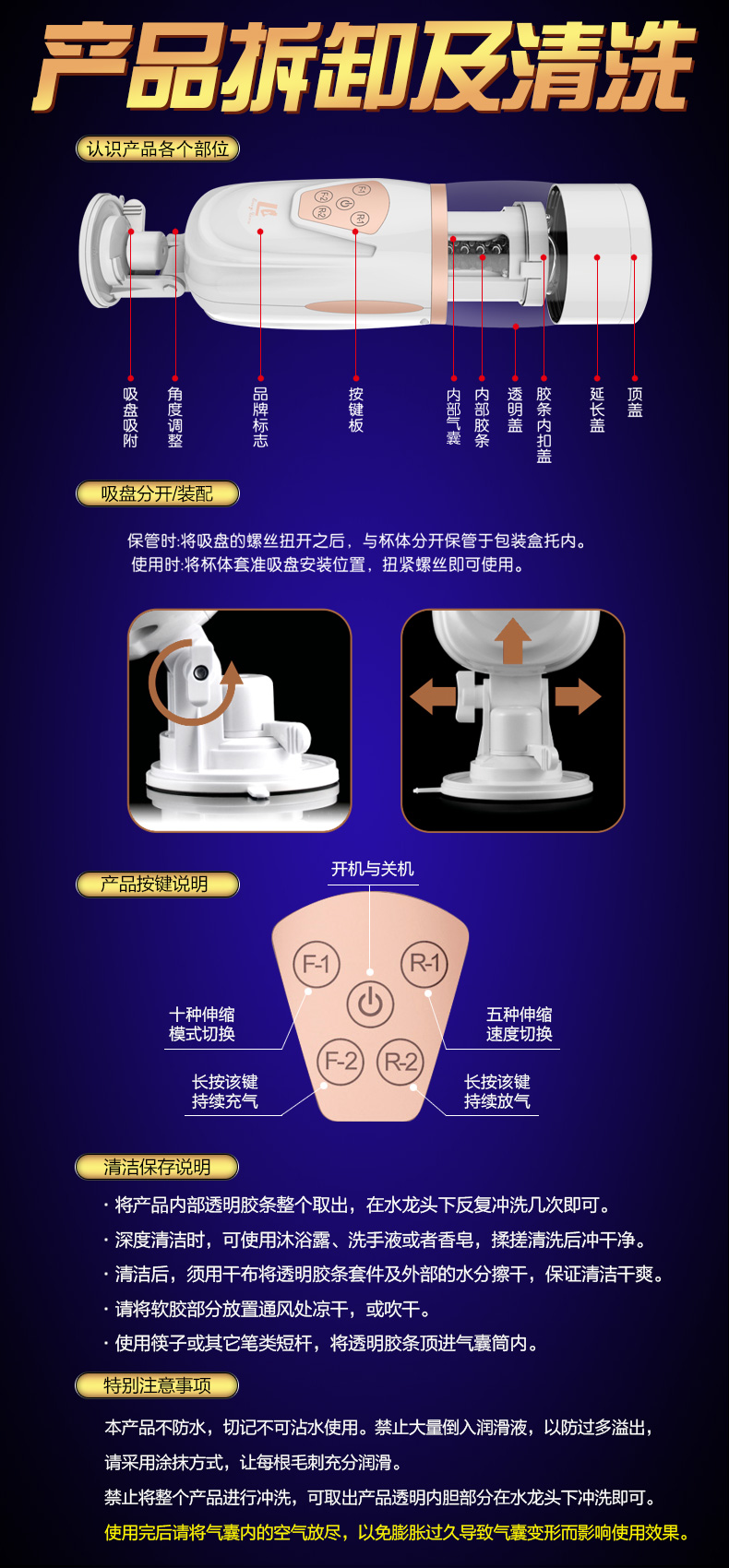 产品拆卸及清洗

认识产品各个部位

F-1 F-2 R-1 R-2

吸盘吸附
角度调整
品牌标志
按键板
内部气囊
内部胶条
透明盖
胶条内扣盖
延长盖
顶盖

吸盘分开/装配

保管时:将吸盘的螺丝扭开之后，与杯体分开保管于包装盒托内。
使用时:将杯体套准吸盘安装位置，扭紧螺丝即可使用。

产品按键说明

开机与关机

F-1
R-1
F-2
R-2

十种伸缩模式切换
五种伸缩速度切换
长按该键持续充气
长按该键持续放气

清洁保存说明

· 将产品内部透明胶条整个取出，在水龙头下反复冲洗几次即可。
· 深度清洁时，可使用沐浴露、洗手液或者香皂，揉搓清洗后冲干净。
· 清洁后，须用干布将透明胶条套件及外部的水分擦干，保证清洁干爽。
· 请将软胶部分放置通风处凉干，或吹干。
· 使用筷子或其它笔类短杆，将透明胶条顶进气囊筒内。

特别注意事项

本产品不防水，切记不可沾水使用。禁止大量倒入润滑液，以防过多溢出，请采用涂抹方式，让每根毛刺充分润滑。
禁止将整个产品进行冲洗，可取出产品透明内胆部分在水龙头下冲洗即可。
使用完后请将气囊内的空气放尽，以免膨胀过久导致气囊变形而影响使用效果。