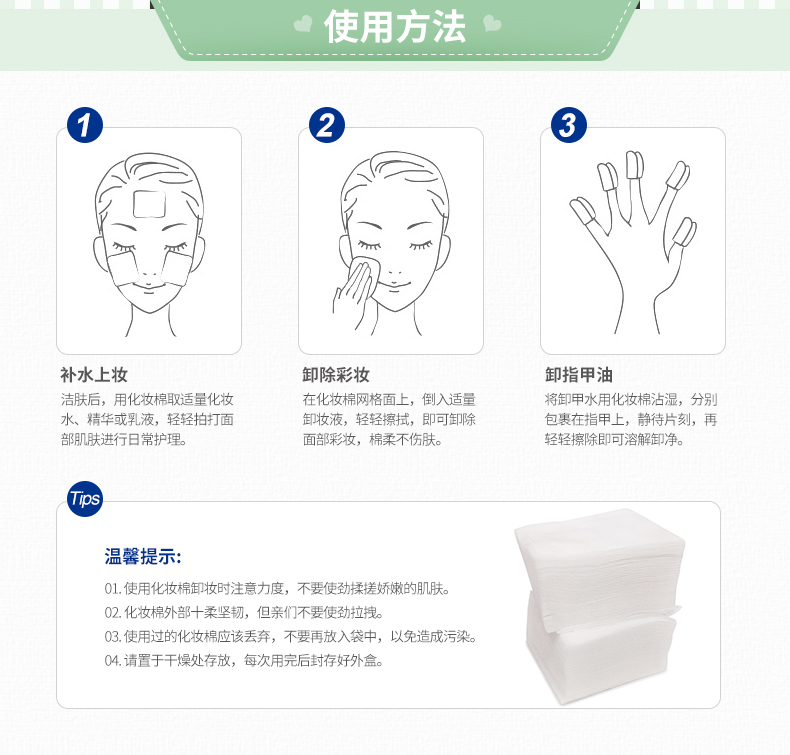 使用方法

1

补水上妆
洁肤后，用化妆棉取适量化妆水、精华或乳液，轻轻拍打面部肌肤进行日常护理。

2

卸除彩妆
在化妆棉网格面上，倒入适量卸妆液，轻轻擦拭，即可卸除面部彩妆，棉柔不伤肤。

3

卸指甲油
将卸甲水用化妆棉沾湿，分别包裹在指甲上，静待片刻，再轻轻擦除即可溶解卸净。

Tips

温馨提示:

01. 使用化妆棉卸妆时注意力度，不要使劲揉搓娇嫩的肌肤。
02. 化妆棉外部十柔坚韧，但亲们不要使劲拉拽。
03. 使用过的化妆棉应该丢弃，不要再放入袋中，以免造成污染。
04. 请置于干燥处存放，每次用完后封存好外盒。