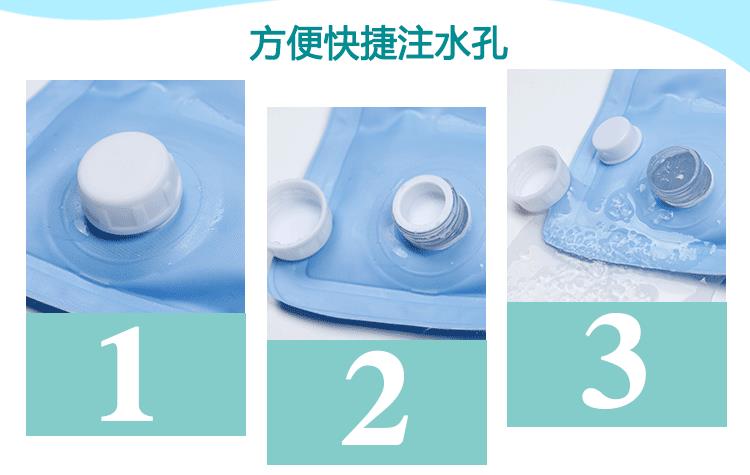 方便快捷注水孔

1

2

3