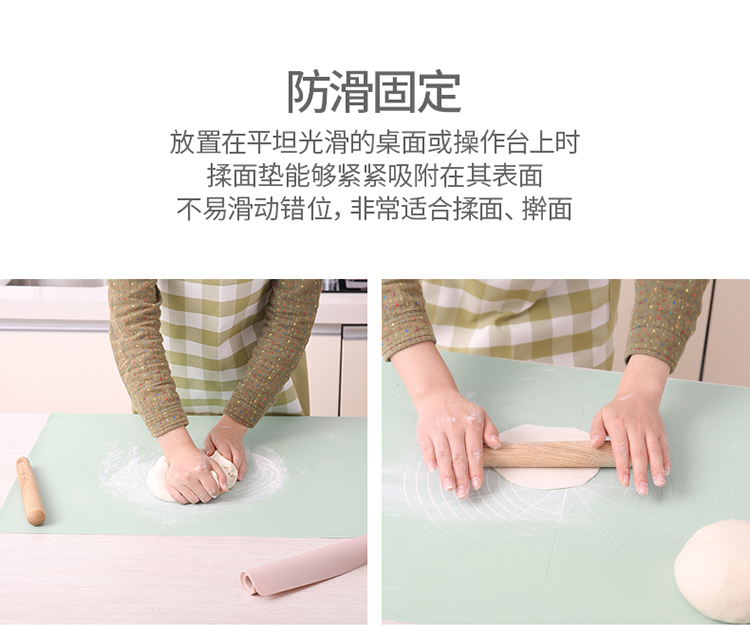 防滑固定

放置在平坦光滑的桌面或操作台上时
揉面垫能够紧紧吸附在其表面
不易滑动错位，非常适合揉面、擀面