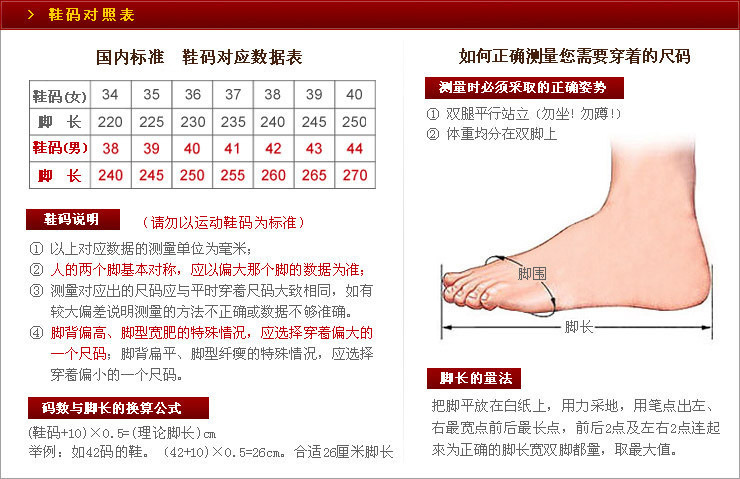 > 鞋码对照表

国内标准　鞋码对应数据表

| 鞋码(女) | 34 | 35 | 36 | 37 | 38 | 39 | 40 |
|---|---|---|---|---|---|---|---|
| 脚　长 | 220 | 225 | 230 | 235 | 240 | 245 | 250 |
| 鞋码(男) | 38 | 39 | 40 | 41 | 42 | 43 | 44 |
| 脚　长 | 240 | 245 | 250 | 255 | 260 | 265 | 270 |

鞋码说明　（请勿以运动鞋码为标准）

① 以上对应数据的测量单位为毫米；
② 人的两个脚基本对称，应以偏大那个脚的数据为准；
③ 测量对应出的尺码应与平时穿着尺码大致相同，如有较大偏差说明测量的方法不正确或数据不够准确。
④ 脚背偏高、脚型宽肥的特殊情况，应选择穿着偏大的一个尺码；脚背扁平、脚型纤瘦的特殊情况，应选择穿着偏小的一个尺码。

码数与脚长的换算公式

(鞋码+10)×0.5=(理论脚长)cm
举例：如42码的鞋。(42+10)×0.5=26cm。合适26厘米脚长

如何正确测量您需要穿着的尺码

测量时必须采取的正确姿势

① 双腿平行站立（勿坐！勿蹲！）
② 体重均分在双脚上

脚围

脚长

脚长的量法

把脚平放在白纸上，用力采地，用笔点出左、右最宽点前后最长点，前后2点及左右2点连起来为正确的脚长宽双脚都量，取最大值。