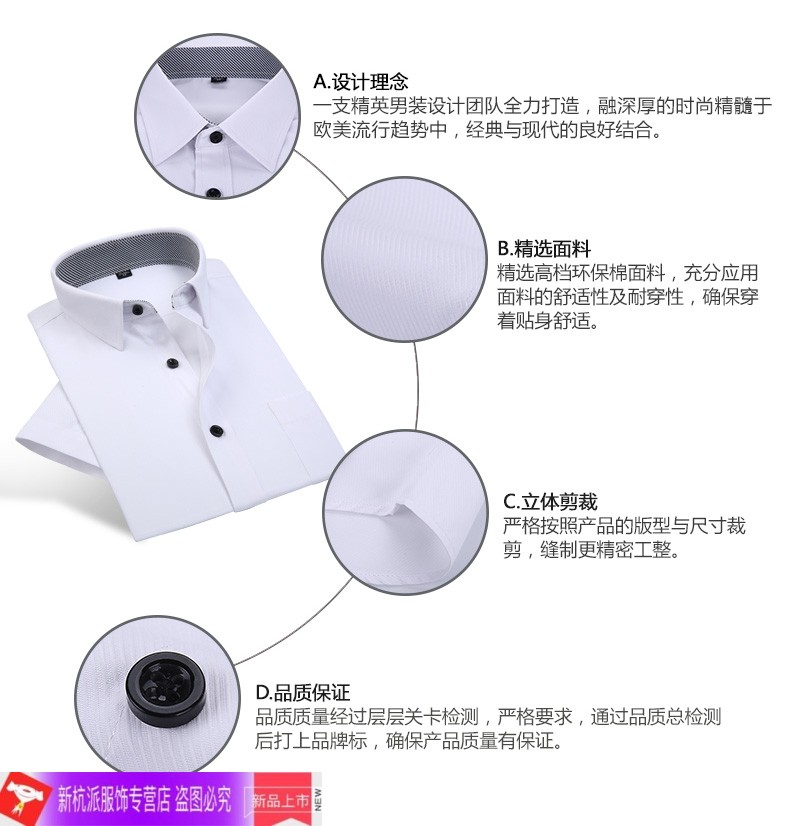 A.设计理念
一支精英男装设计团队全力打造，融深厚的时尚精髓于欧美流行趋势中，经典与现代的良好结合。

B.精选面料
精选高档环保棉面料，充分应用面料的舒适性及耐穿性，确保穿着贴身舒适。

C.立体剪裁
严格按照产品的版型与尺寸裁剪，缝制更精密工整。

D.品质保证
品质质量经过层层关卡检测，严格要求，通过品质总检测后打上品牌标，确保产品质量有保证。

新杭派服饰专营店 盗图必究
新品上市
NEW