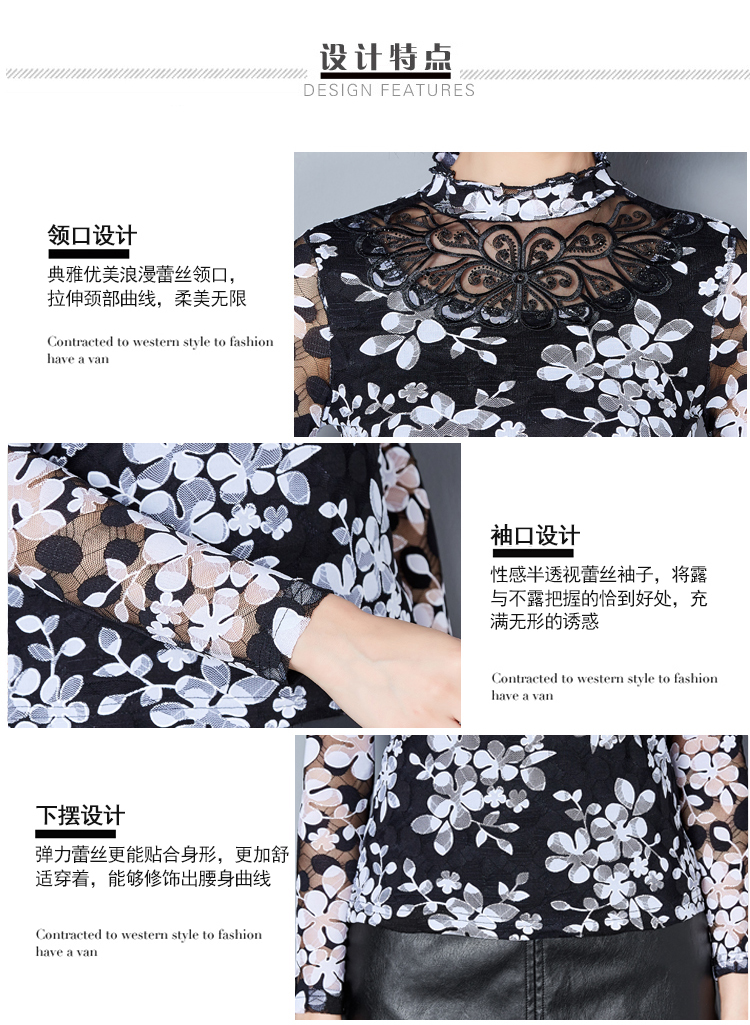 设计特点
DESIGN FEATURES

领口设计
典雅优美浪漫蕾丝领口，拉伸颈部曲线，柔美无限

Contracted to western style to fashion have a van

袖口设计
性感半透视蕾丝袖子，将露与不露把握的恰到好处，充满无形的诱惑

Contracted to western style to fashion have a van

下摆设计
弹力蕾丝更能贴合身形，更加舒适穿着，能够修饰出腰身曲线

Contracted to western style to fashion have a van