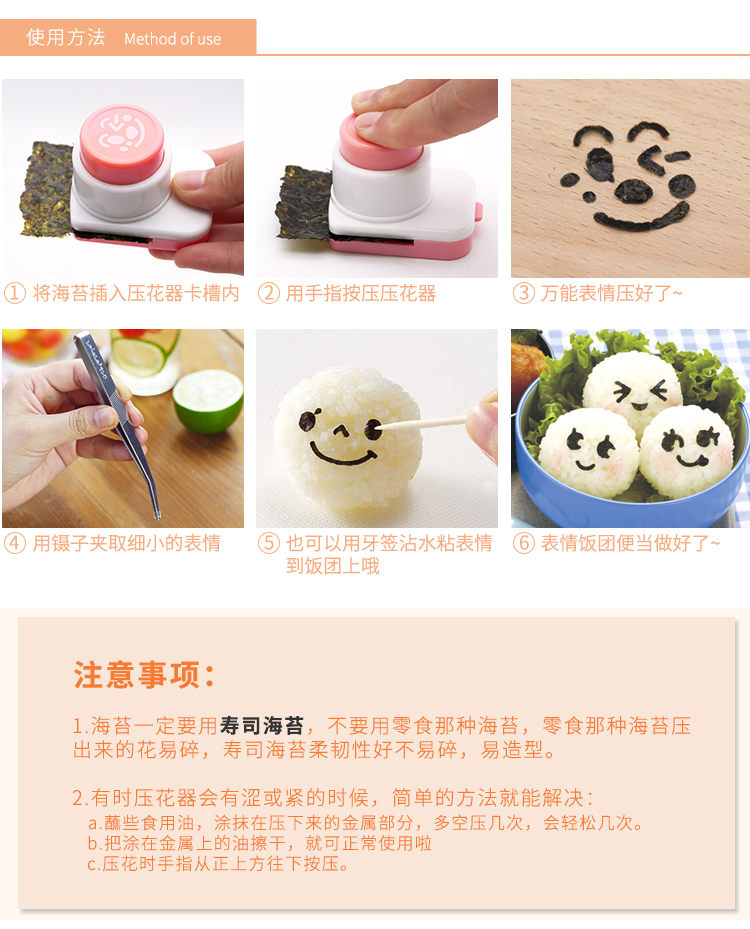 使用方法 Method of use

① 将海苔插入压花器卡槽内

② 用手指按压压花器

③ 万能表情压好了~

④ 用镊子夹取细小的表情

⑤ 也可以用牙签沾水粘表情到饭团上哦

⑥ 表情饭团便当做好了~

注意事项:

1.海苔一定要用寿司海苔，不要用零食那种海苔，零食那种海苔压出来的花易碎，寿司海苔柔韧性好不易碎，易造型。

2.有时压花器会有涩或紧的时候，简单的方法就能解决:
a.蘸些食用油，涂抹在压下来的金属部分，多空压几次，会轻松几次。
b.把涂在金属上的油擦干，就可正常使用啦
c.压花时手指从正上方往下按压。