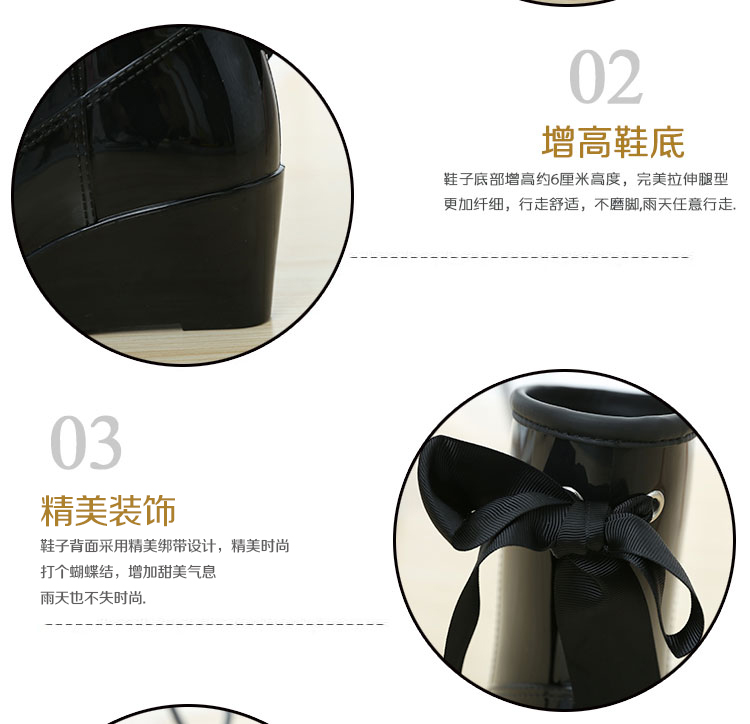 02

增高鞋底

鞋子底部增高约6厘米高度，完美拉伸腿型
更加纤细，行走舒适，不磨脚,雨天任意行走.

03

精美装饰

鞋子背面采用精美绑带设计，精美时尚
打个蝴蝶结，增加甜美气息
雨天也不失时尚.