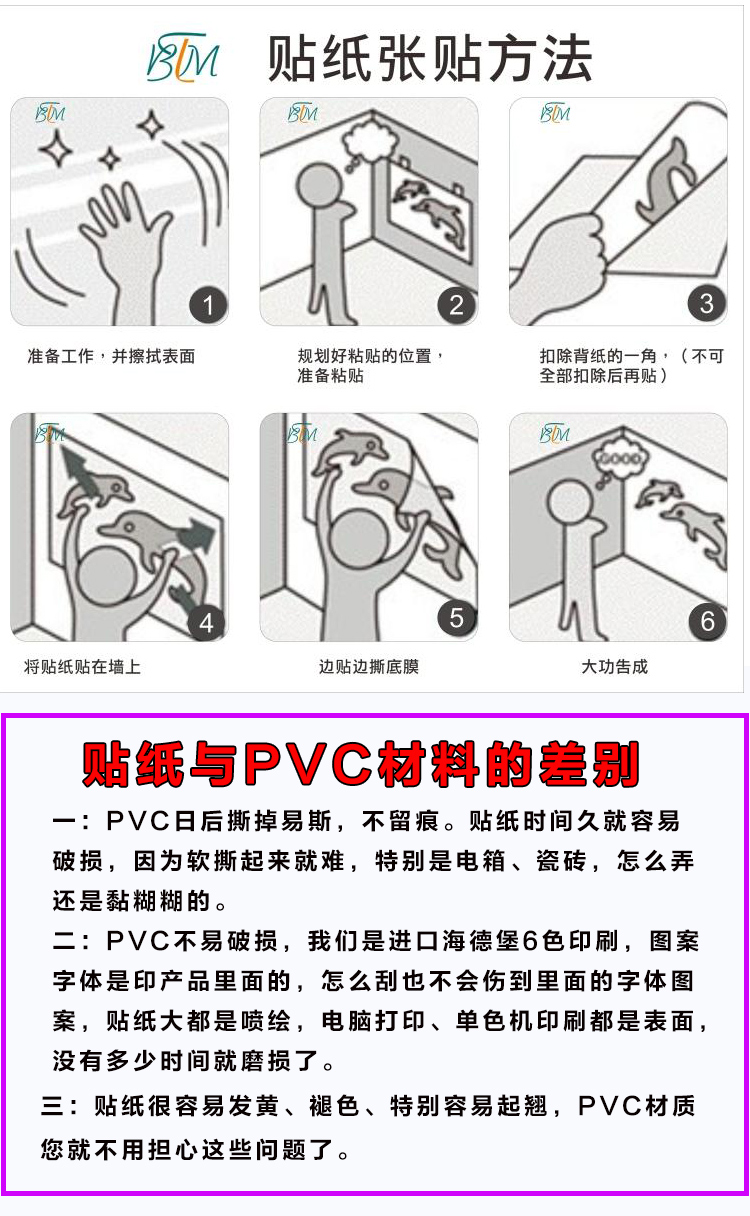 BLM 贴纸张贴方法

BLM
1
准备工作，并擦拭表面

BLM
2
规划好粘贴的位置，准备粘贴

BLM
3
扣除背纸的一角，（不可全部扣除后再贴）

BLM
4
将贴纸贴在墙上

BLM
5
边贴边撕底膜

BLM
GOOD
6
大功告成

贴纸与PVC材料的差别

一：PVC日后撕掉易斯，不留痕。贴纸时间久就容易破损，因为软撕起来就难，特别是电箱、瓷砖，怎么弄还是黏糊糊的。

二：PVC不易破损，我们是进口海德堡6色印刷，图案字体是印产品里面的，怎么刮也不会伤到里面的字体图案，贴纸大都是喷绘，电脑打印、单色机印刷都是表面，没有多少时间就磨损了。

三：贴纸很容易发黄、褪色、特别容易起翘，PVC材质您就不用担心这些问题了。