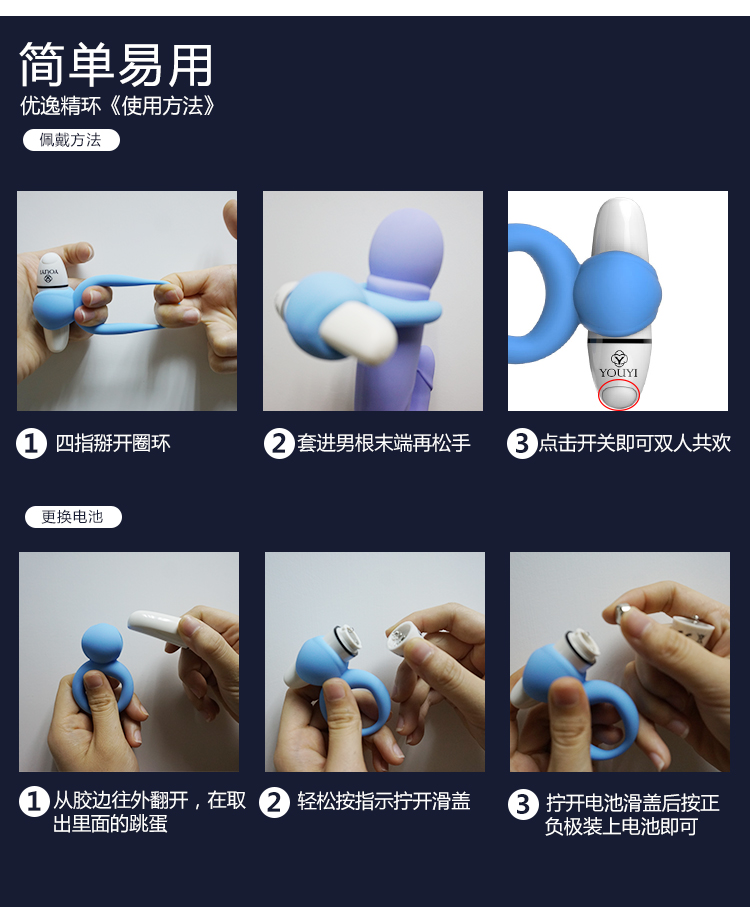 简单易用
优逸精环《使用方法》

佩戴方法

YOUYI

YOUYI

1 四指掰开圈环

2 套进男根末端再松手

3 点击开关即可双人共欢

更换电池

1 从胶边往外翻开，在取出里面的跳蛋

2 轻松按指示拧开滑盖

3 拧开电池滑盖后按正负极装上电池即可