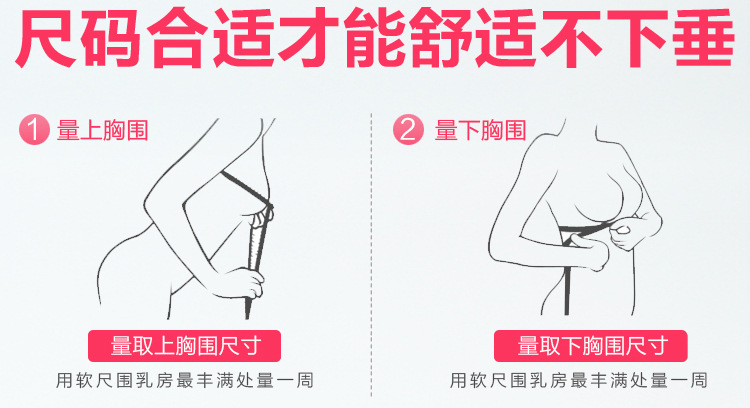 尺码合适才能舒适不下垂

1 量上胸围

量取上胸围尺寸

用软尺围乳房最丰满处量一周

2 量下胸围

量取下胸围尺寸

用软尺围乳房最丰满处量一周