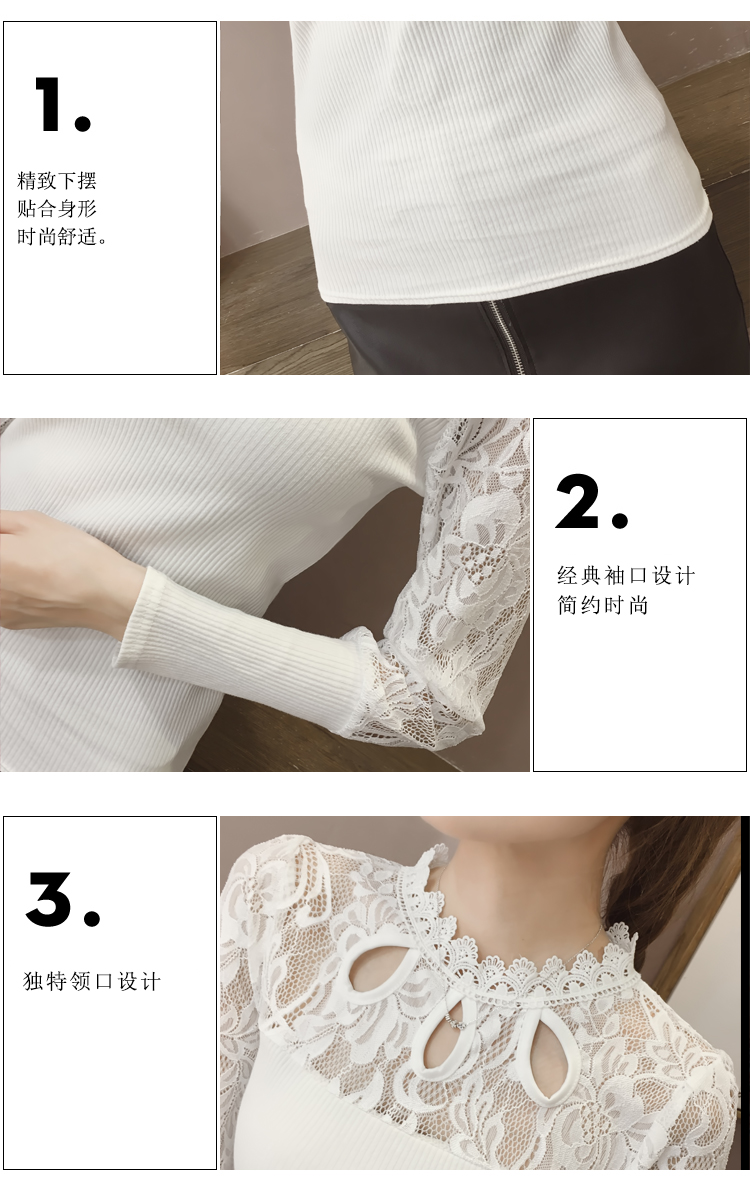 1.

精致下摆
贴合身形
时尚舒适。

2.

经典袖口设计
简约时尚

3.

独特领口设计